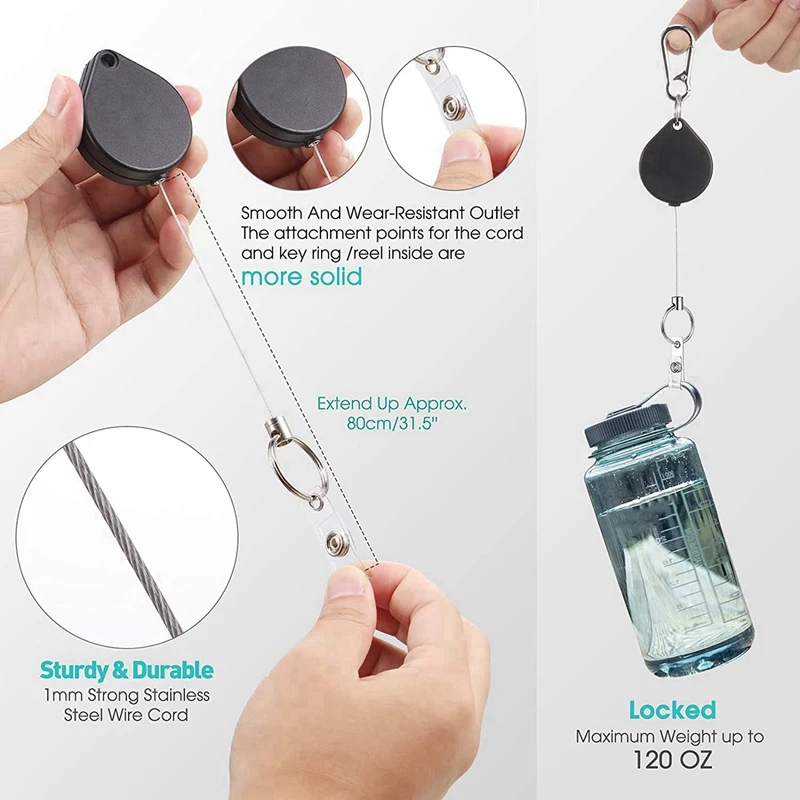 Smooth And Wear-Resistant Outlet
The attachment points for the cord and key ring /reel inside are
more solid

Extend Up Approx.
80cm/31.5"

Sturdy & Durable
1mm Strong Stainless Steel Wire Cord

Locked
Maximum Weight up to
120 OZ