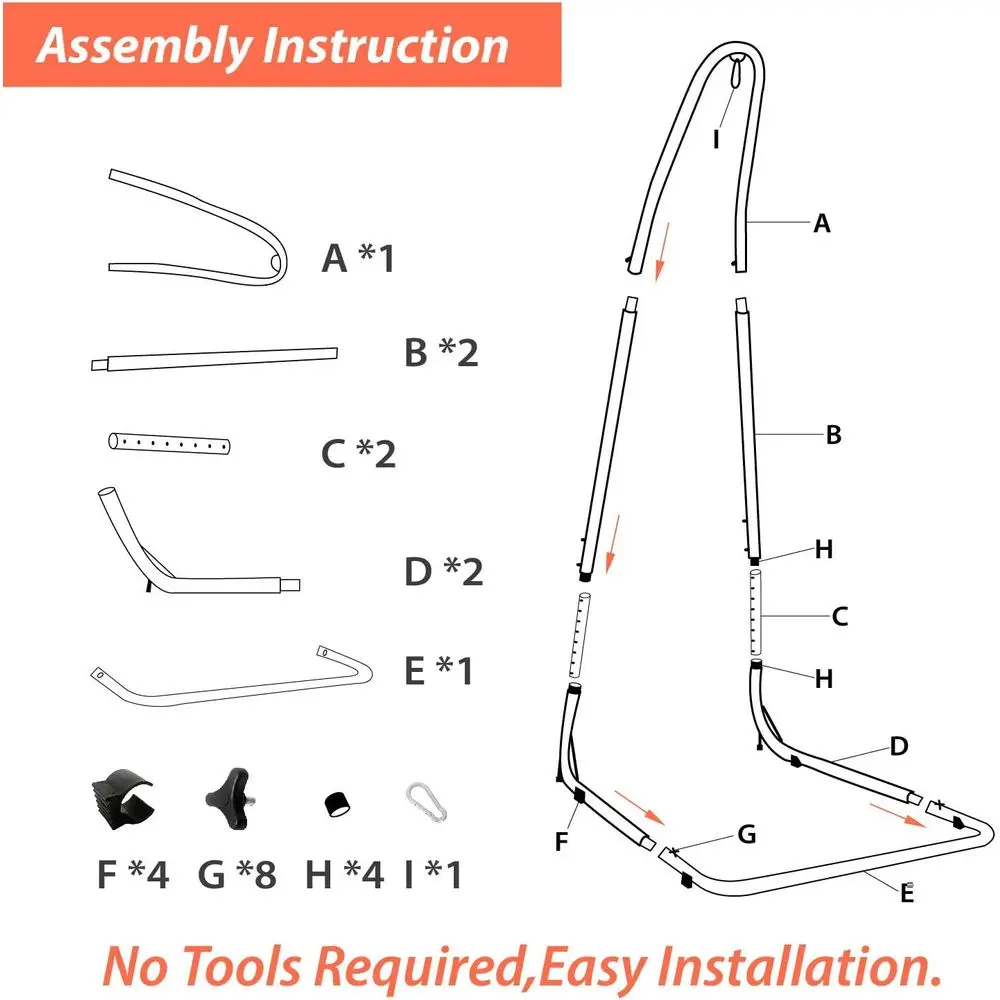 Assembly Instruction

A *1

B *2

C *2

D *2

E *1

F *4 G *8 H *4 I *1

I

A

B

H

C

H

D

F

G

E

No Tools Required,Easy Installation.