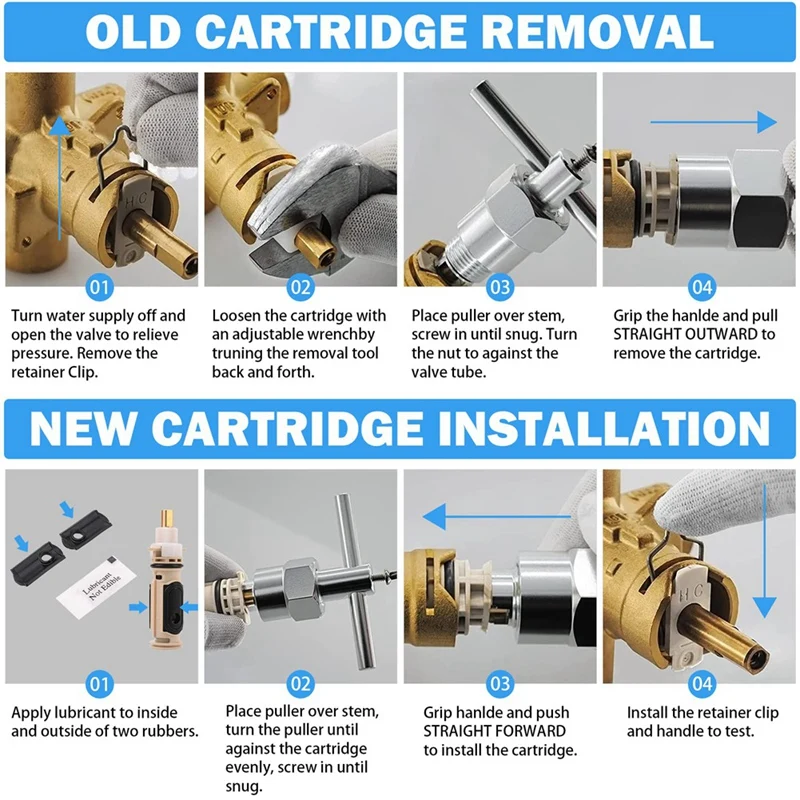 OLD CARTRIDGE REMOVAL

H C

01

Turn water supply off and open the valve to relieve pressure. Remove the retainer Clip.

02

Loosen the cartridge with an adjustable wrenchby truning the removal tool back and forth.

03

Place puller over stem, screw in until snug. Turn the nut to against the valve tube.

04

Grip the hanlde and pull STRAIGHT OUTWARD to remove the cartridge.

NEW CARTRIDGE INSTALLATION

Lubricant Not Edible

01

Apply lubricant to inside and outside of two rubbers.

02

Place puller over stem, turn the puller until against the cartridge evenly, screw in until snug.

03

Grip hanlde and push STRAIGHT FORWARD to install the cartridge.

H C

04

Install the retainer clip and handle to test.