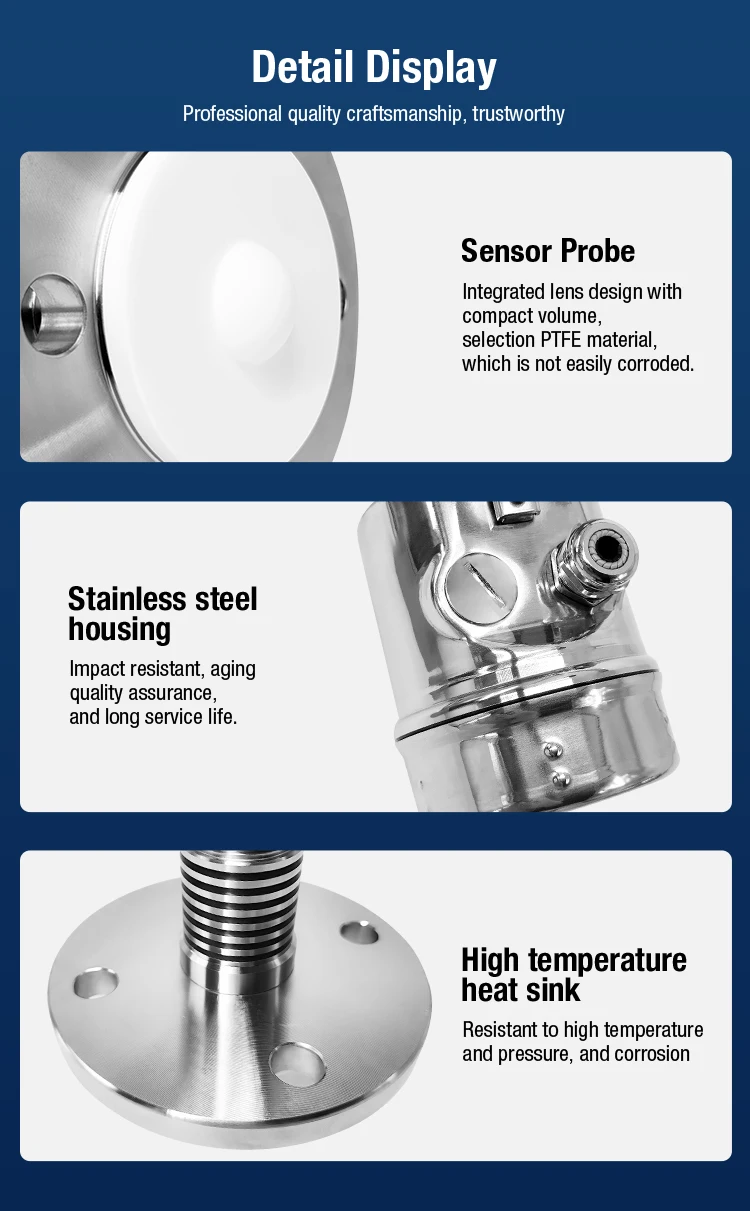 Detail Display

Professional quality craftsmanship, trustworthy

Sensor Probe

Integrated lens design with compact volume, selection PTFE material, which is not easily corroded.

Stainless steel housing

Impact resistant, aging quality assurance, and long service life.

High temperature heat sink

Resistant to high temperature and pressure, and corrosion