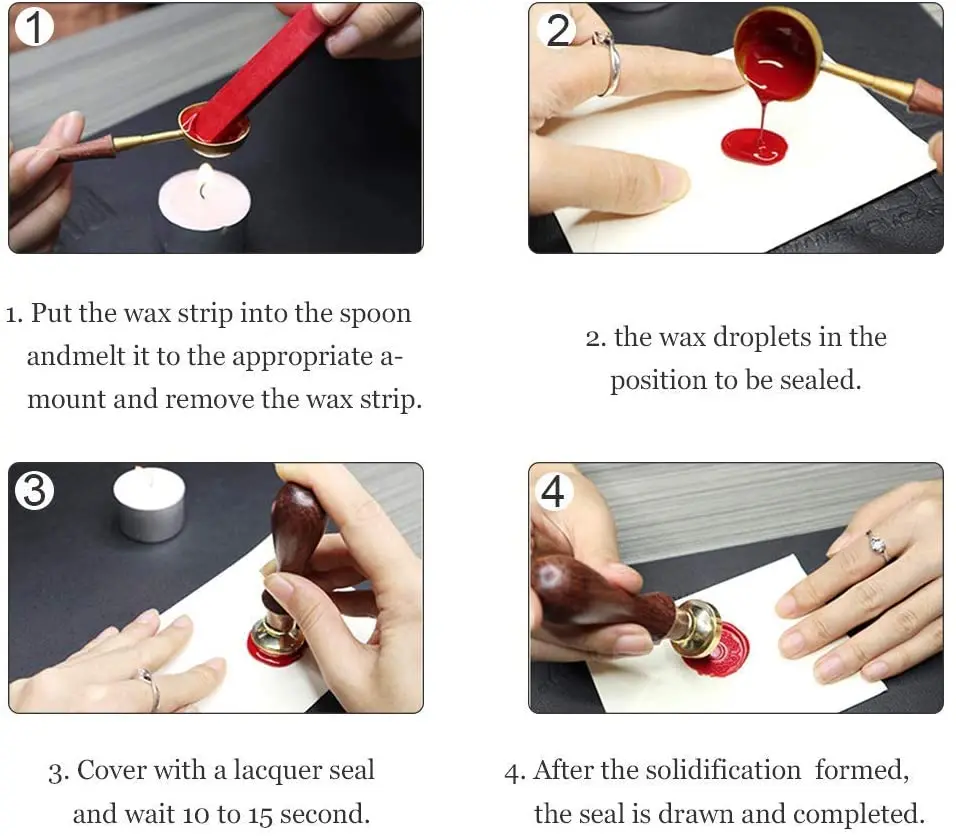 1

2

1. Put the wax strip into the spoon andmelt it to the appropriate amount and remove the wax strip.

2. the wax droplets in the position to be sealed.

3

4

3. Cover with a lacquer seal and wait 10 to 15 second.

4. After the solidification formed, the seal is drawn and completed.