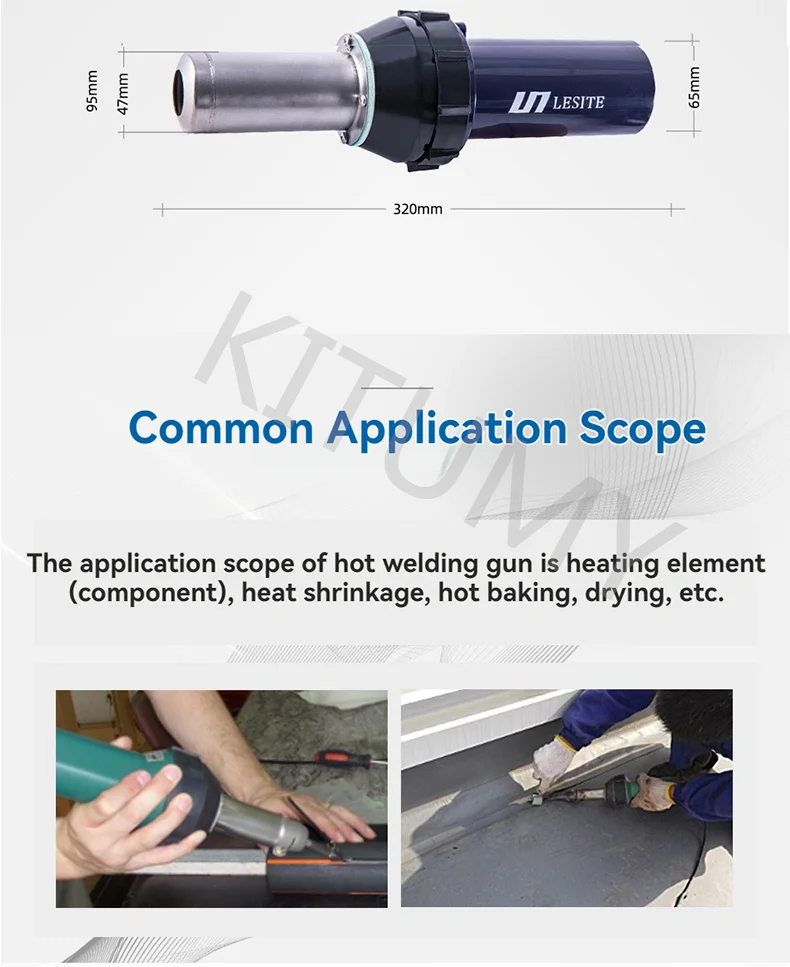 95mm

47mm

LESITE

65mm

320mm

KITUMY

Common Application Scope

The application scope of hot welding gun is heating element (component), heat shrinkage, hot baking, drying, etc.