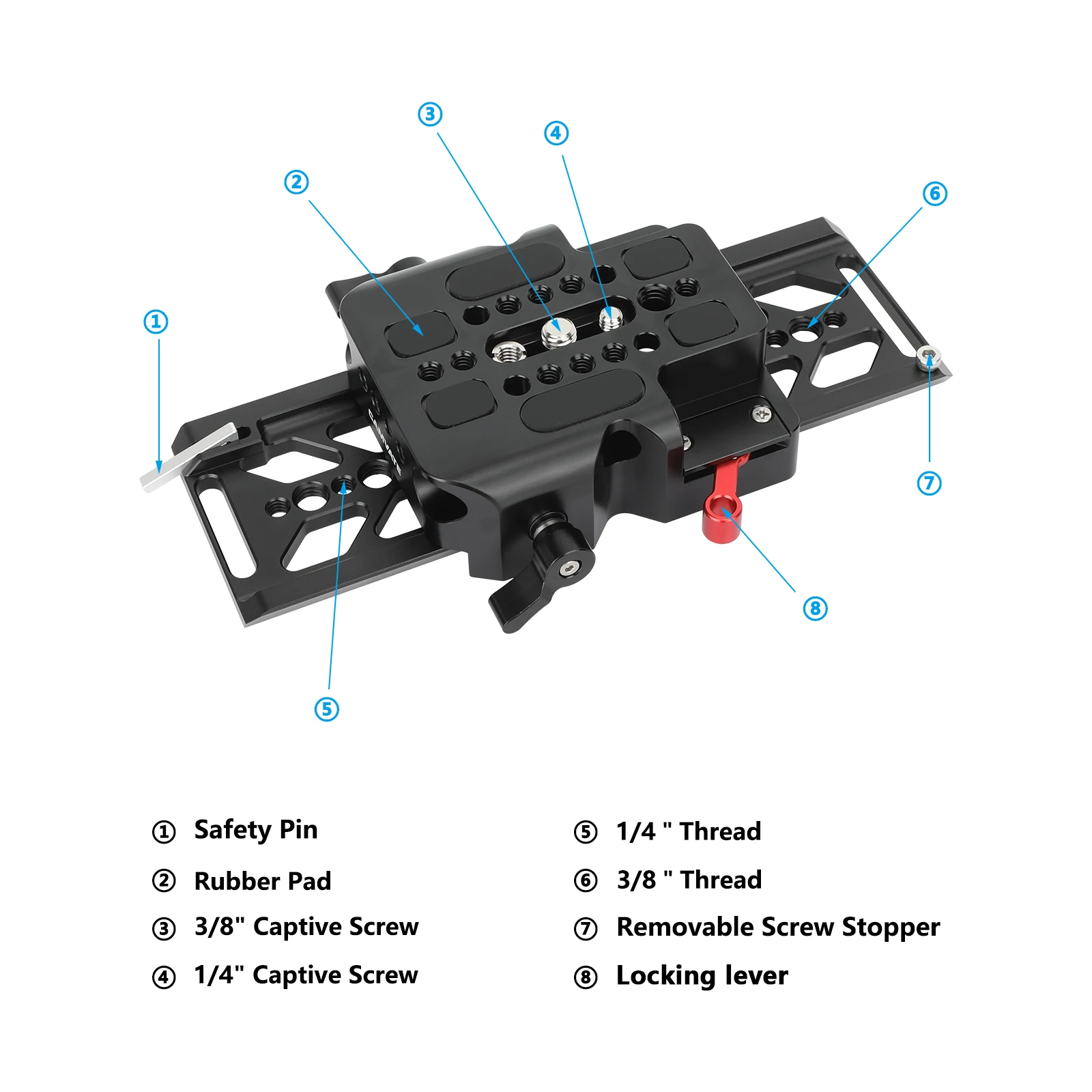 ③

④

②

⑥

①

⑦

⑧

⑤

① Safety Pin

② Rubber Pad

③ 3/8" Captive Screw

④ 1/4" Captive Screw

⑤ 1/4 " Thread

⑥ 3/8 " Thread

⑦ Removable Screw Stopper

⑧ Locking lever