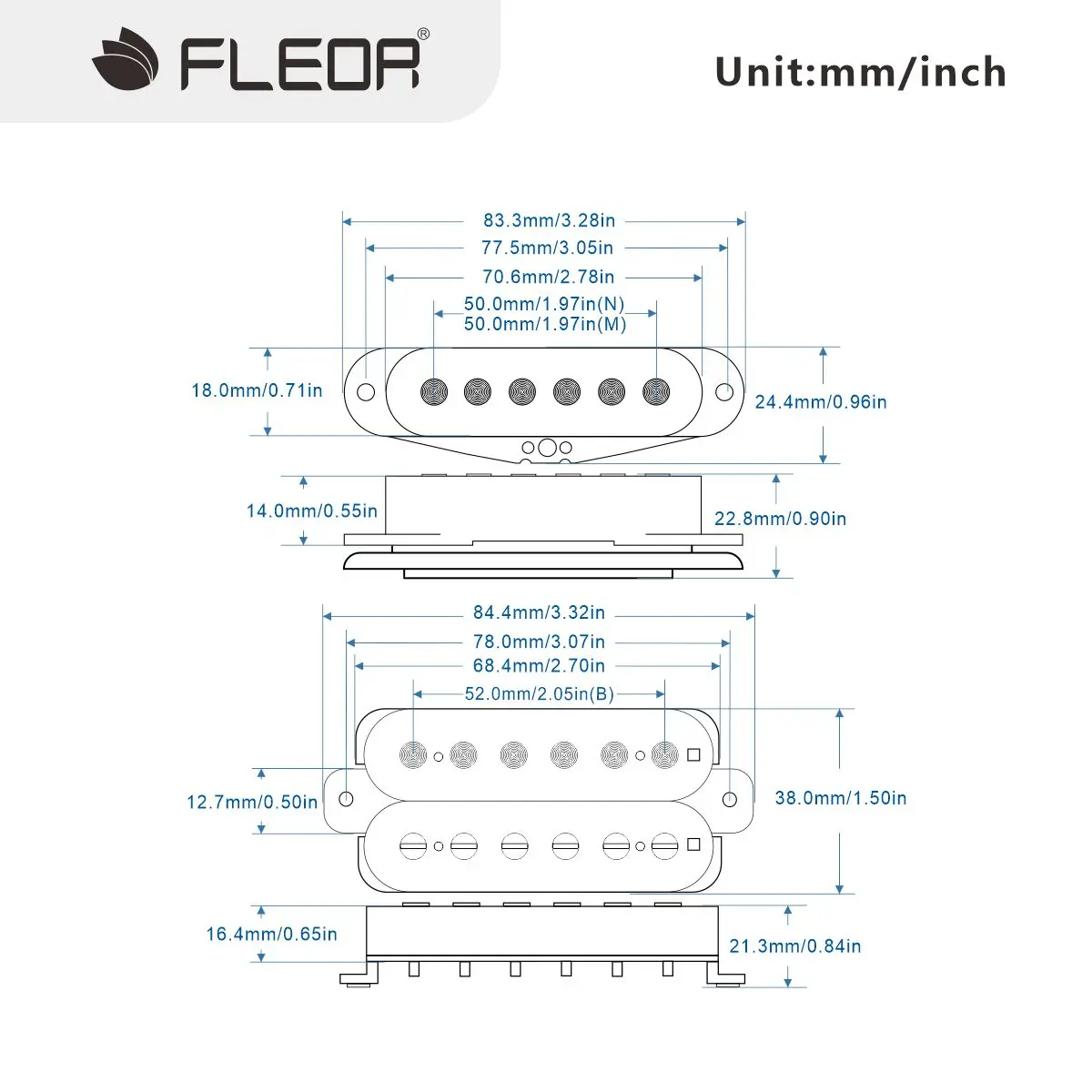 FLEOR®

Unit:mm/inch

83.3mm/3.28in
77.5mm/3.05in
70.6mm/2.78in
50.0mm/1.97in(N)
50.0mm/1.97in(M)
18.0mm/0.71in
24.4mm/0.96in
14.0mm/0.55in
22.8mm/0.90in

84.4mm/3.32in
78.0mm/3.07in
68.4mm/2.70in
52.0mm/2.05in(B)
12.7mm/0.50in
38.0mm/1.50in
16.4mm/0.65in
21.3mm/0.84in