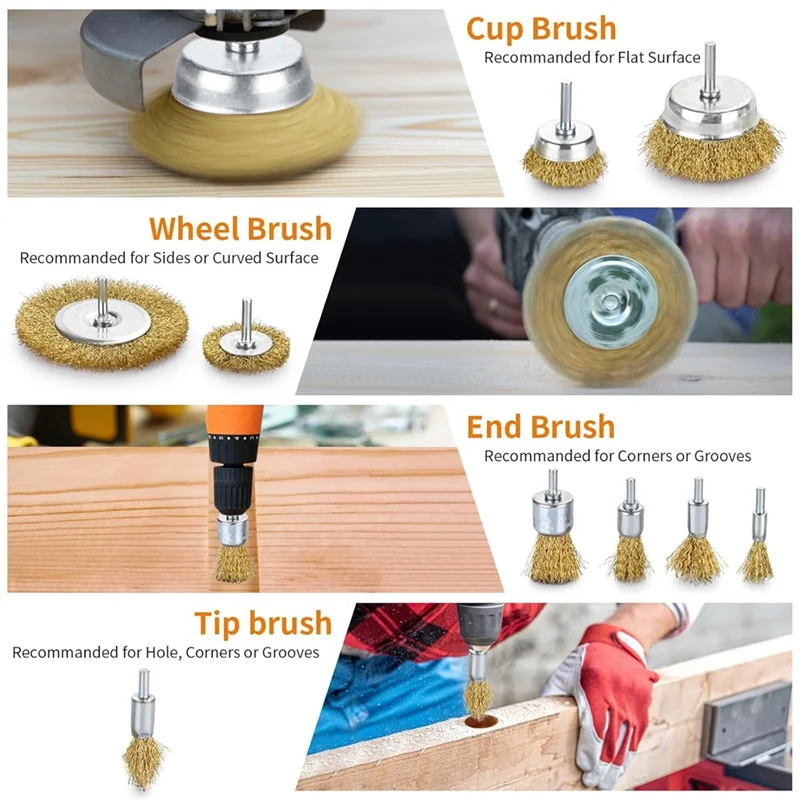 Cup Brush
Recommanded for Flat Surface

Wheel Brush
Recommanded for Sides or Curved Surface

End Brush
Recommanded for Corners or Grooves

Tip brush
Recommanded for Hole, Corners or Grooves