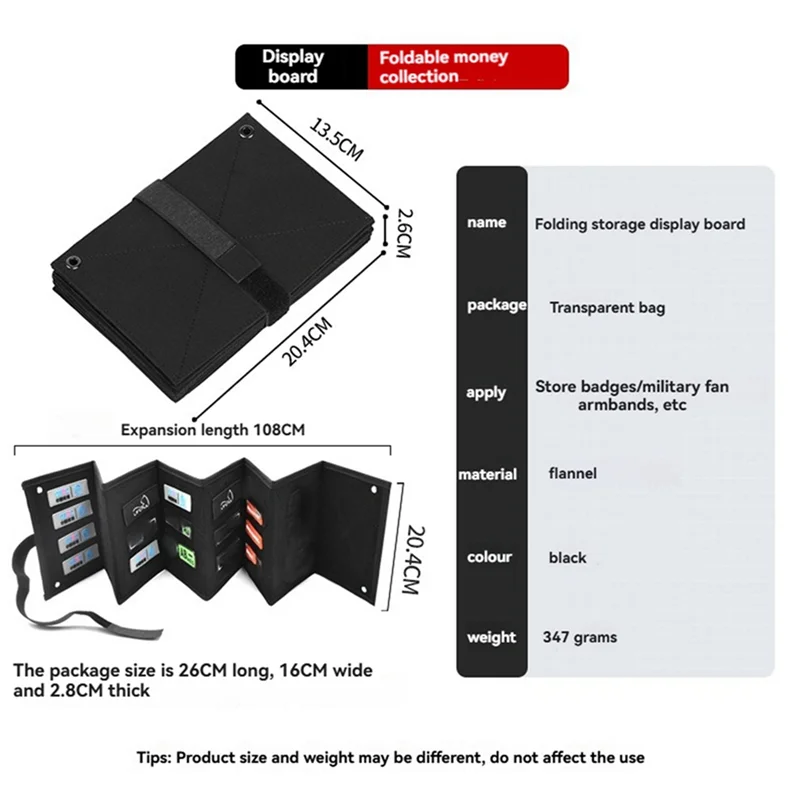 Display board

Foldable money collection

13.5CM

2.6CM

20.4CM

Expansion length 108CM

20.4CM

The package size is 26CM long, 16CM wide and 2.8CM thick

| name | Folding storage display board |
|---|---|
| package | Transparent bag |
| apply | Store badges/military fan armbands, etc |
| material | flannel |
| colour | black |
| weight | 347 grams |

Tips: Product size and weight may be different, do not affect the use