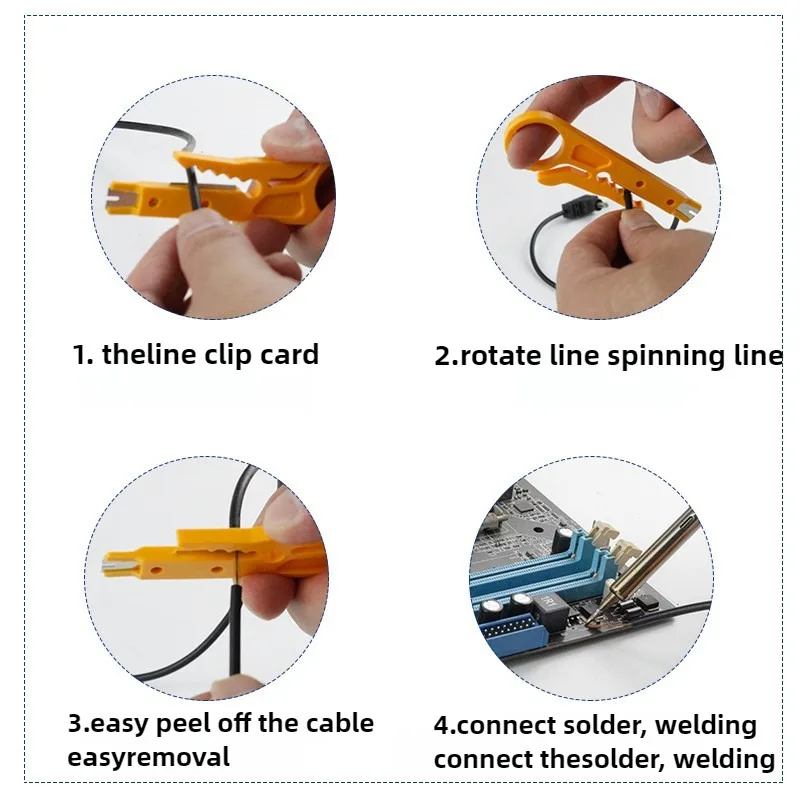 1. theline clip card

2.rotate line spinning line

3.easy peel off the cable easyremoval

4.connect solder, welding connect thesolder, welding