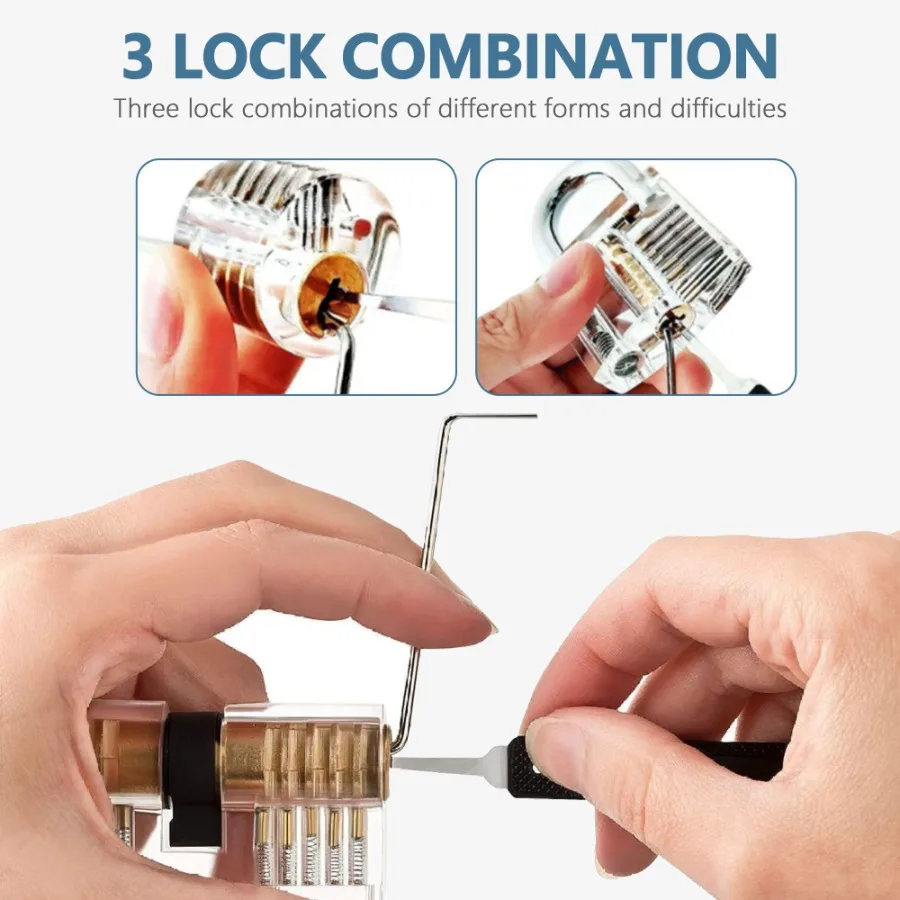 3 LOCK COMBINATION

Three lock combinations of different forms and difficulties