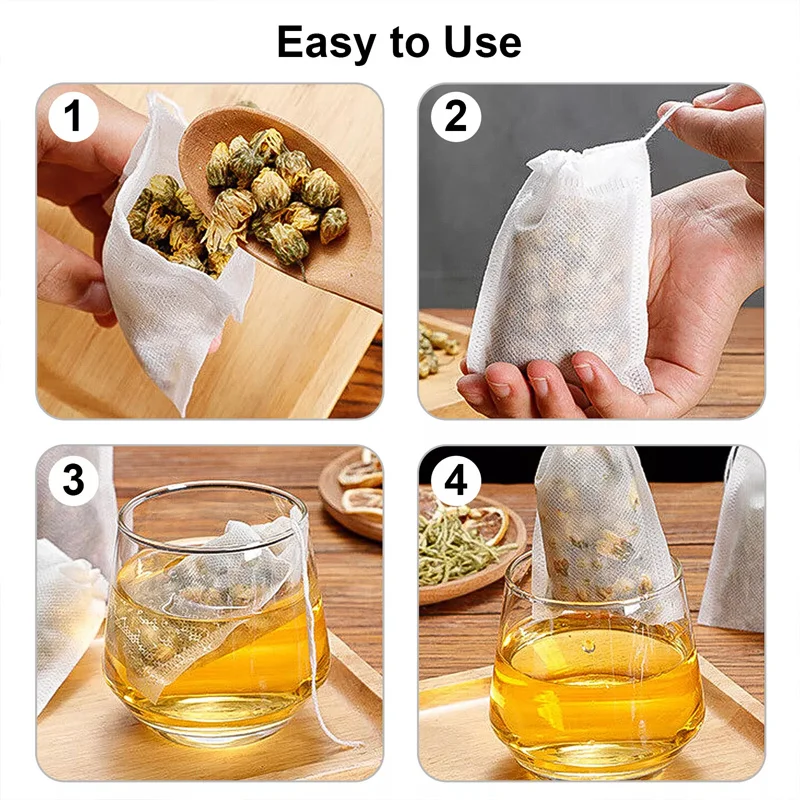 Easy to Use

1

2

3

4