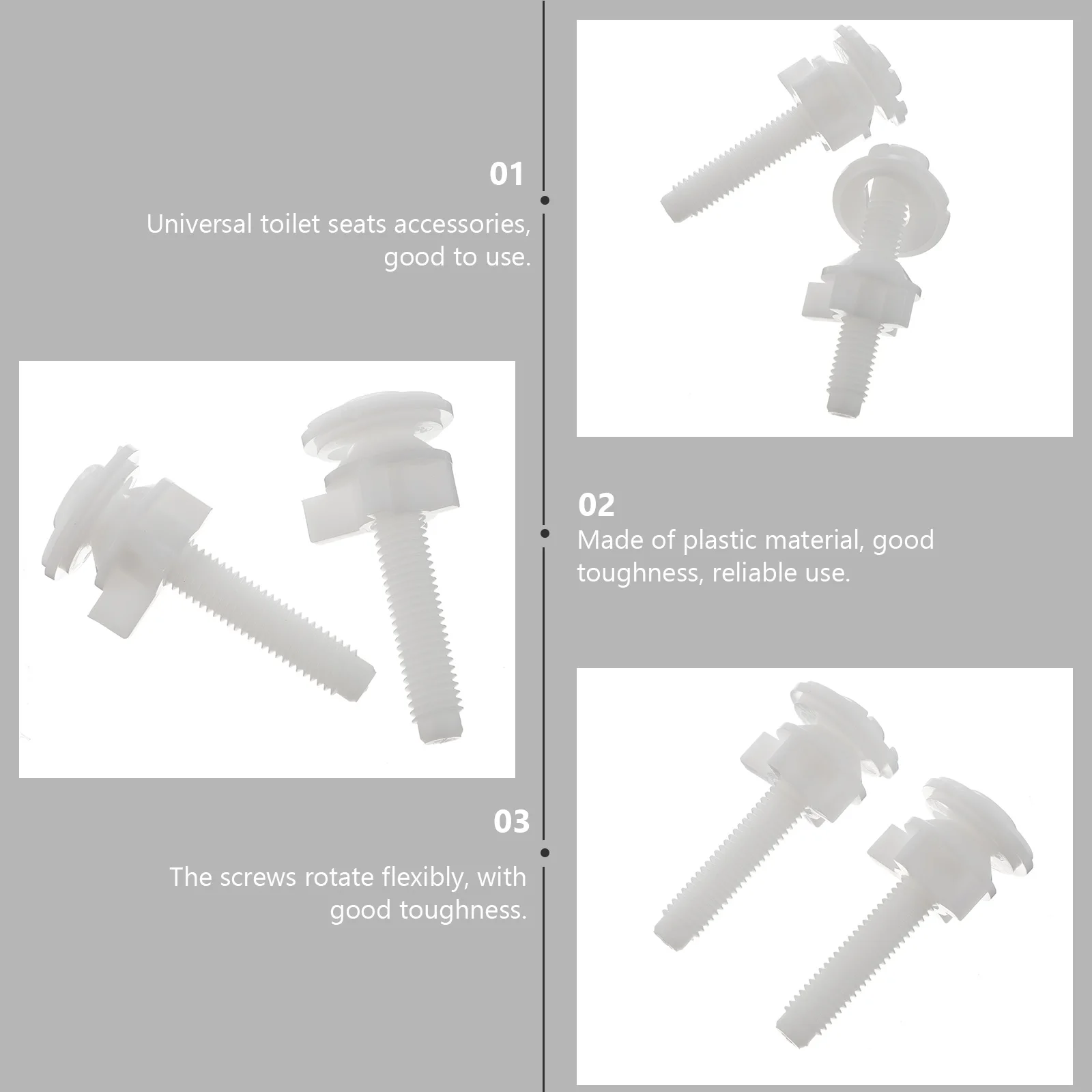 01

Universal toilet seats accessories, good to use.

02

Made of plastic material, good toughness, reliable use.

03

The screws rotate flexibly, with good toughness.