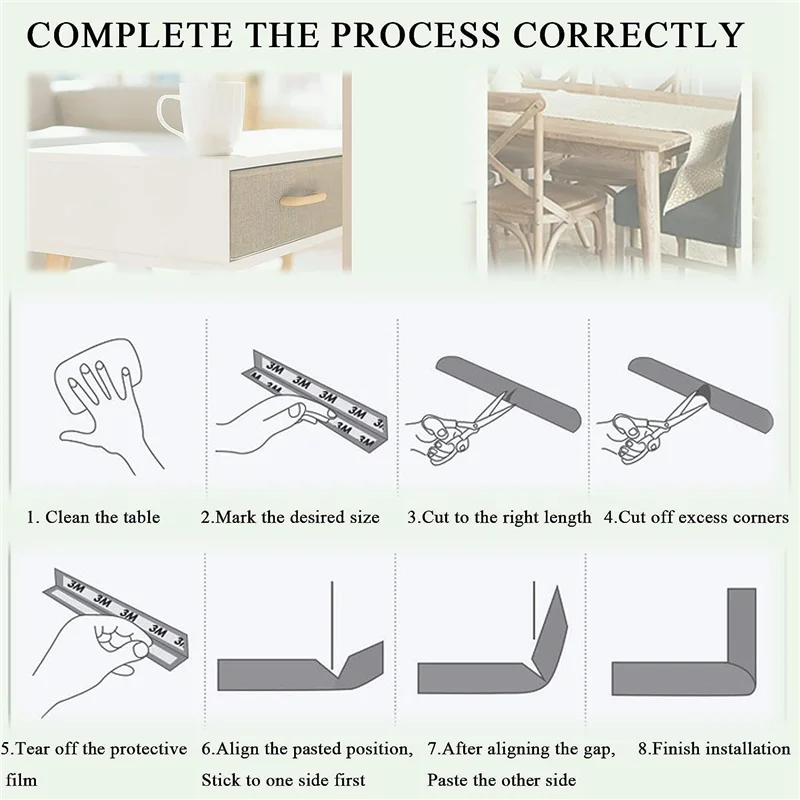 COMPLETE THE PROCESS CORRECTLY

3M 3M 3M 3M 3M

1. Clean the table

2.Mark the desired size

3.Cut to the right length

4.Cut off excess corners

3M 3M 3M 3M

5.Tear off the protective film

6.Align the pasted position, Stick to one side first

7.After aligning the gap, Paste the other side

8.Finish installation