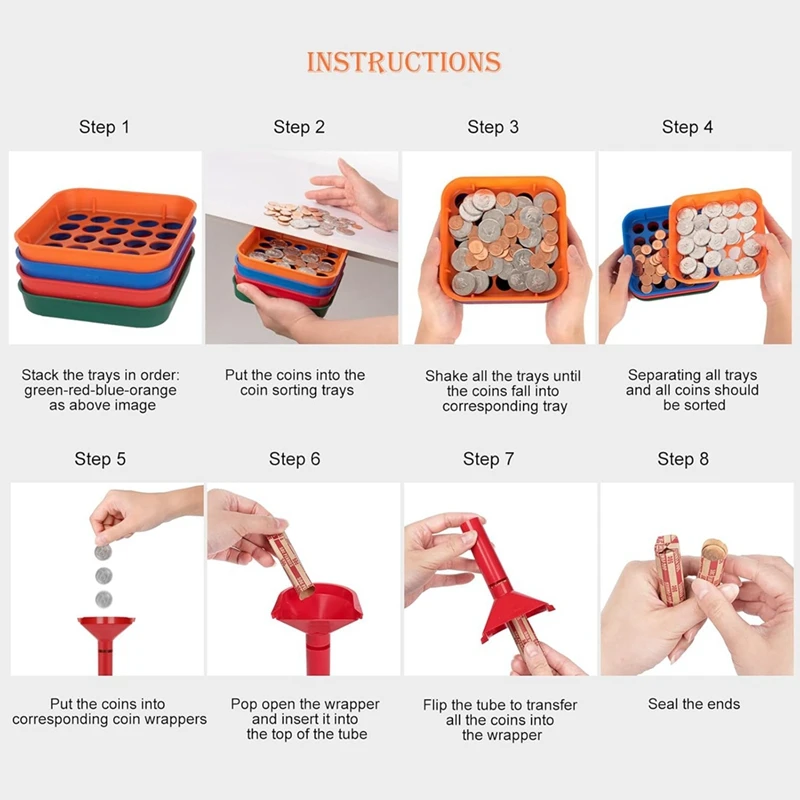 INSTRUCTIONS

Step 1

Stack the trays in order: green-red-blue-orange as above image

Step 2

Put the coins into the coin sorting trays

Step 3

Shake all the trays until the coins fall into corresponding tray

Step 4

Separating all trays and all coins should be sorted

Step 5

Put the coins into corresponding coin wrappers

Step 6

Pop open the wrapper and insert it into the top of the tube

Step 7

Flip the tube to transfer all the coins into the wrapper

Step 8

Seal the ends