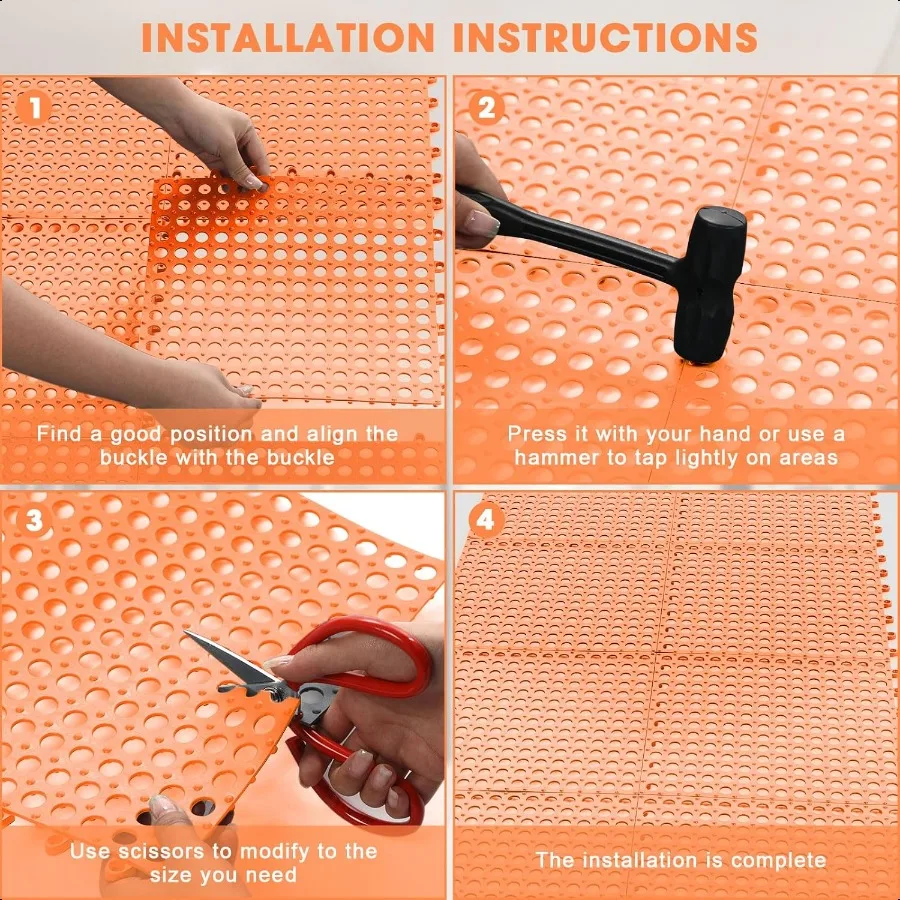 INSTALLATION INSTRUCTIONS

1

Find a good position and align the buckle with the buckle

2

Press it with your hand or use a hammer to tap lightly on areas

3

Use scissors to modify to the size you need

4

The installation is complete