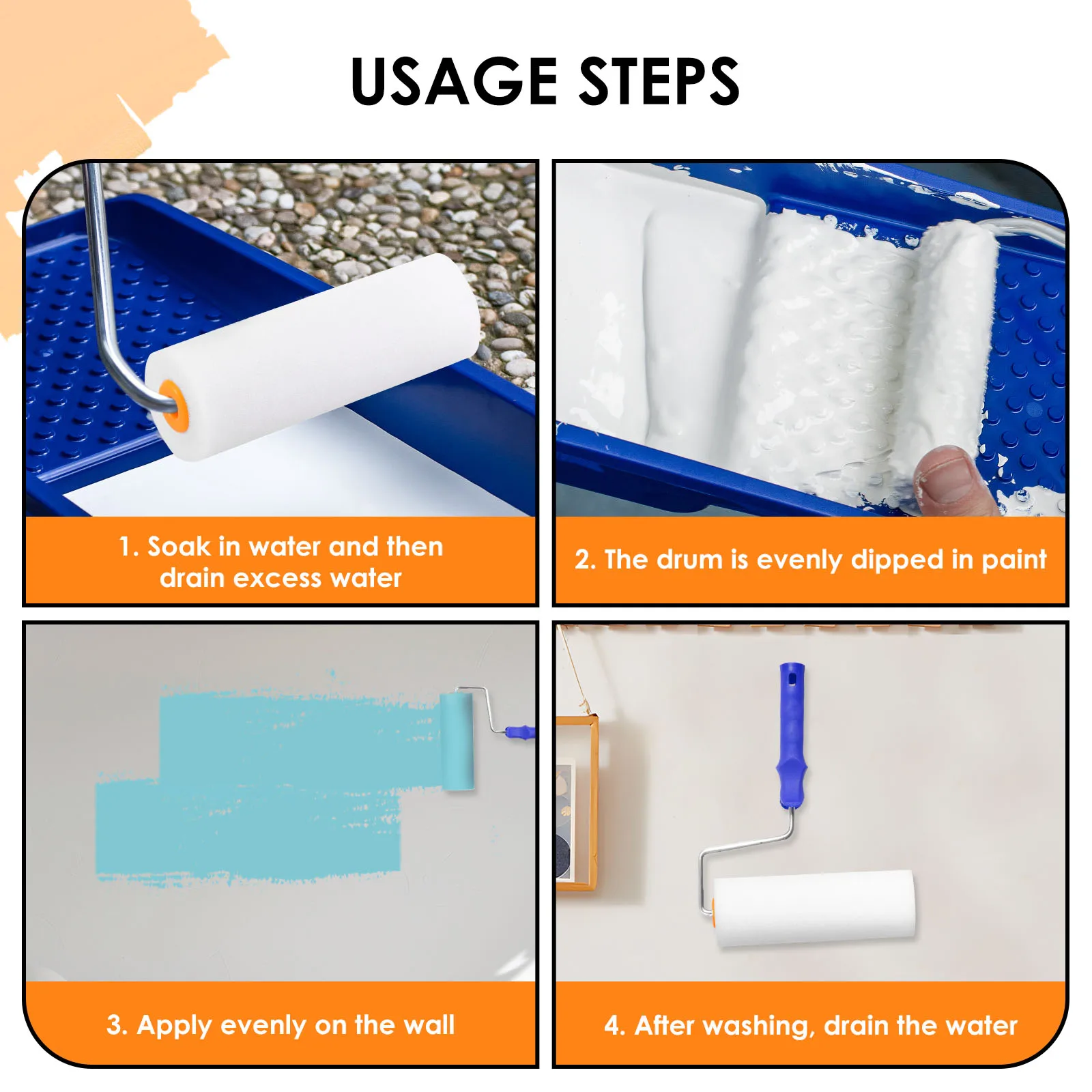 USAGE STEPS

1. Soak in water and then drain excess water

2. The drum is evenly dipped in paint

3. Apply evenly on the wall

4. After washing, drain the water