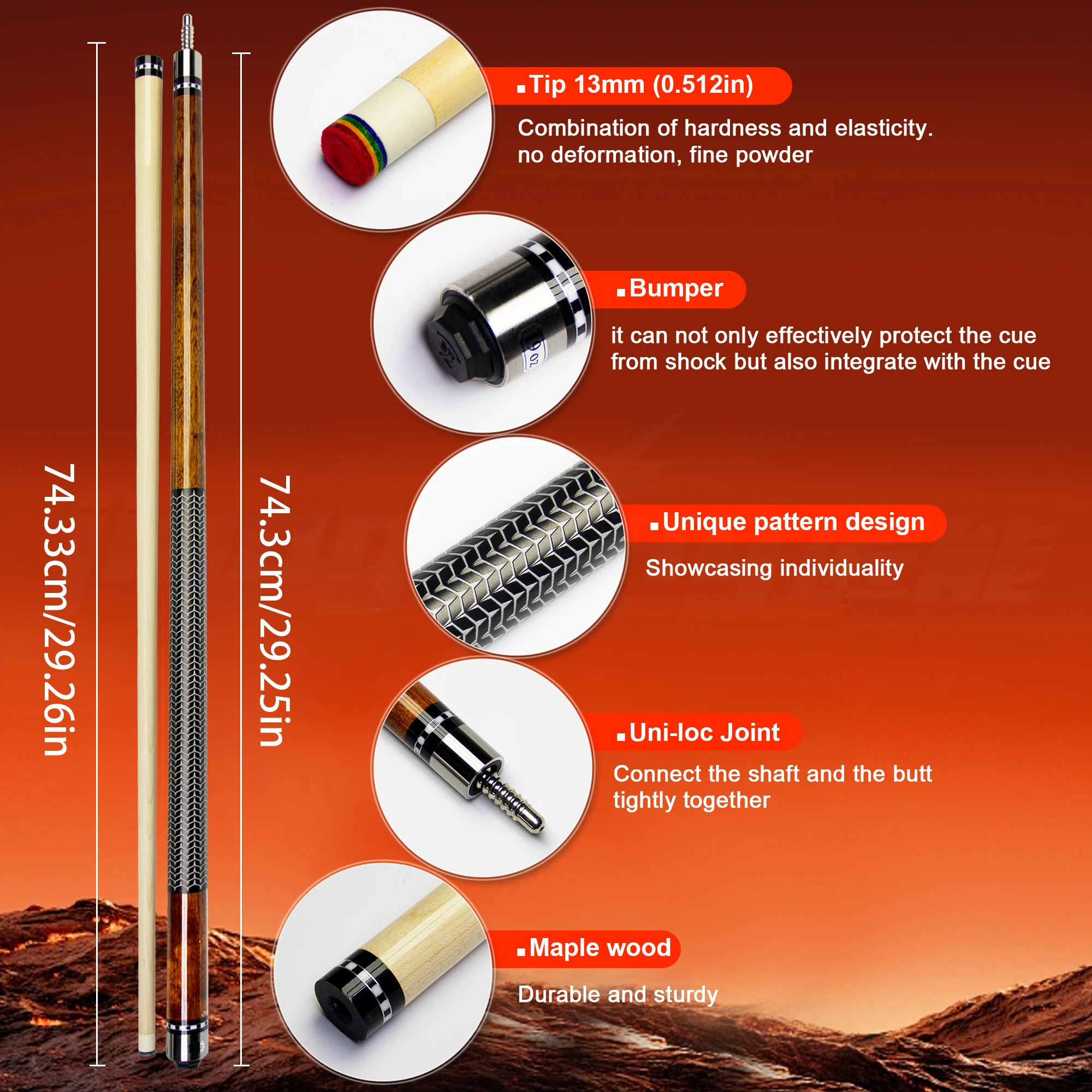 74.33cm/29.26in

74.3cm/29.25in

Tip 13mm (0.512in)

Combination of hardness and elasticity. no deformation, fine powder

Bumper

it can not only effectively protect the cue from shock but also integrate with the cue

Unique pattern design

Showcasing individuality

Uni-loc Joint

Connect the shaft and the butt tightly together

Maple wood

Durable and sturdy