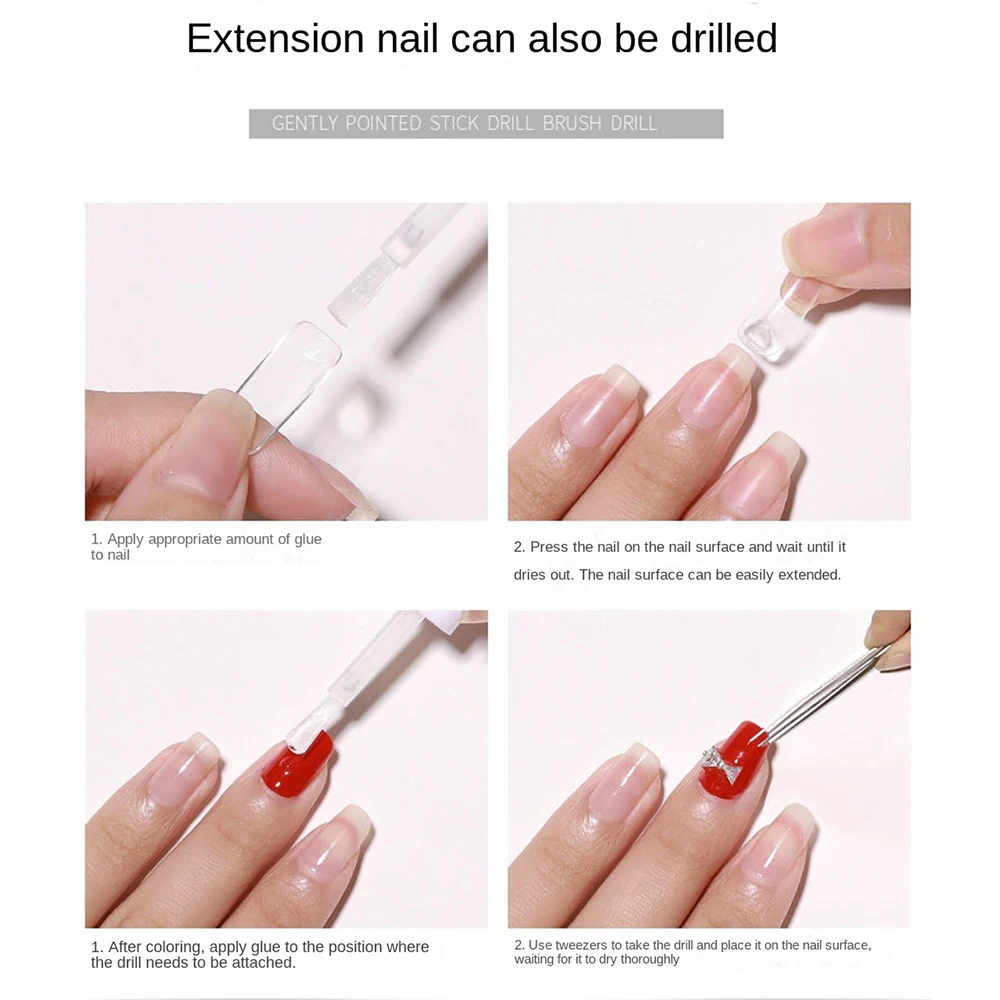 Extension nail can also be drilled

GENTLY POINTED STICK DRILL BRUSH DRILL

1. Apply appropriate amount of glue to nail

2. Press the nail on the nail surface and wait until it dries out. The nail surface can be easily extended.

1. After coloring, apply glue to the position where the drill needs to be attached.

2. Use tweezers to take the drill and place it on the nail surface, waiting for it to dry thoroughly