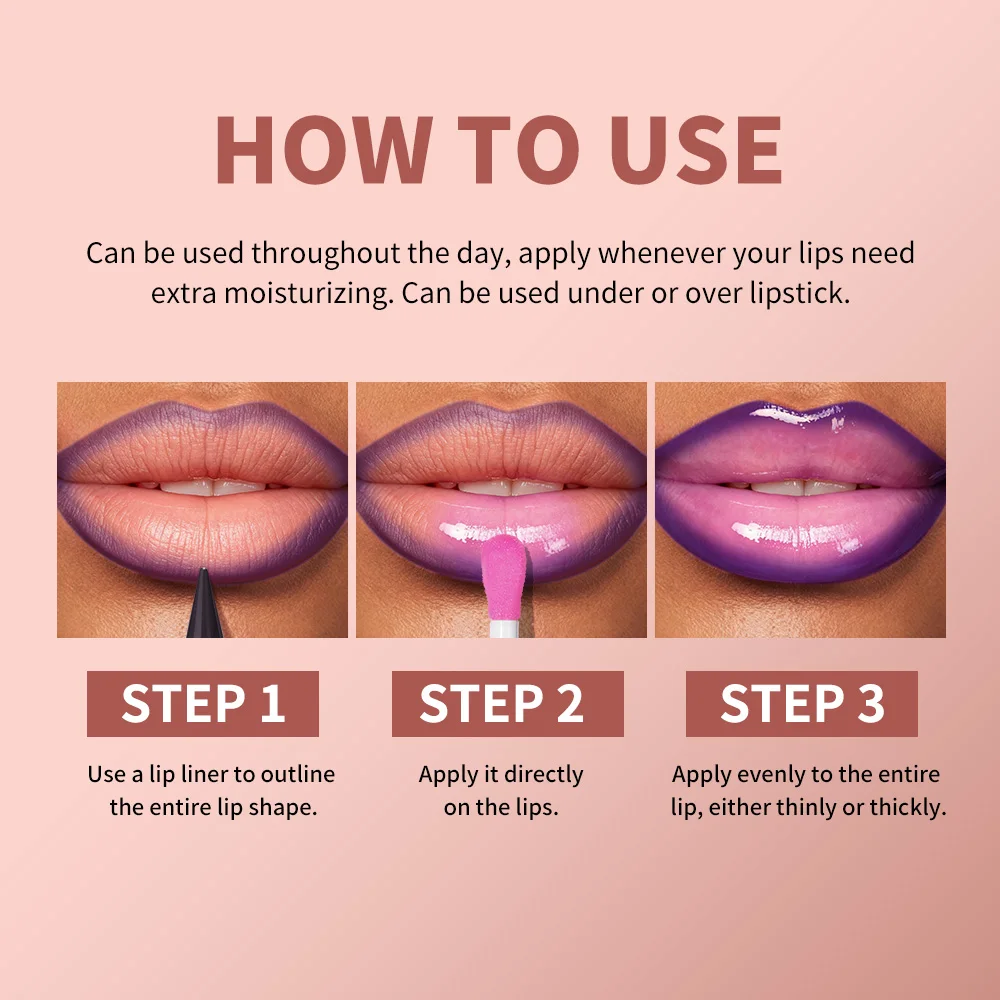 HOW TO USE

Can be used throughout the day, apply whenever your lips need extra moisturizing. Can be used under or over lipstick.

STEP 1

Use a lip liner to outline the entire lip shape.

STEP 2

Apply it directly on the lips.

STEP 3

Apply evenly to the entire lip, either thinly or thickly.