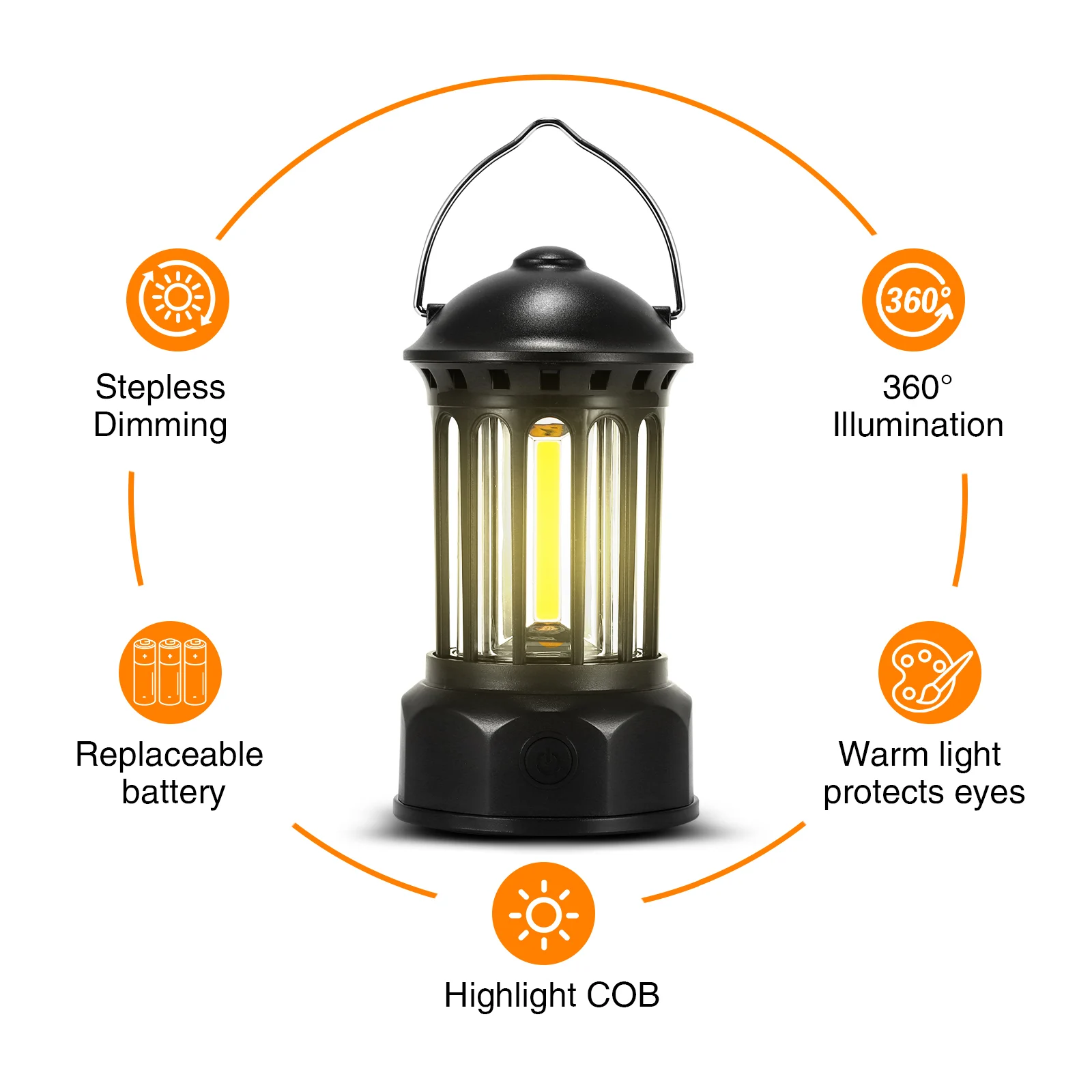 Stepless Dimming

360°

360° Illumination

Replaceable battery

Warm light protects eyes

Highlight COB