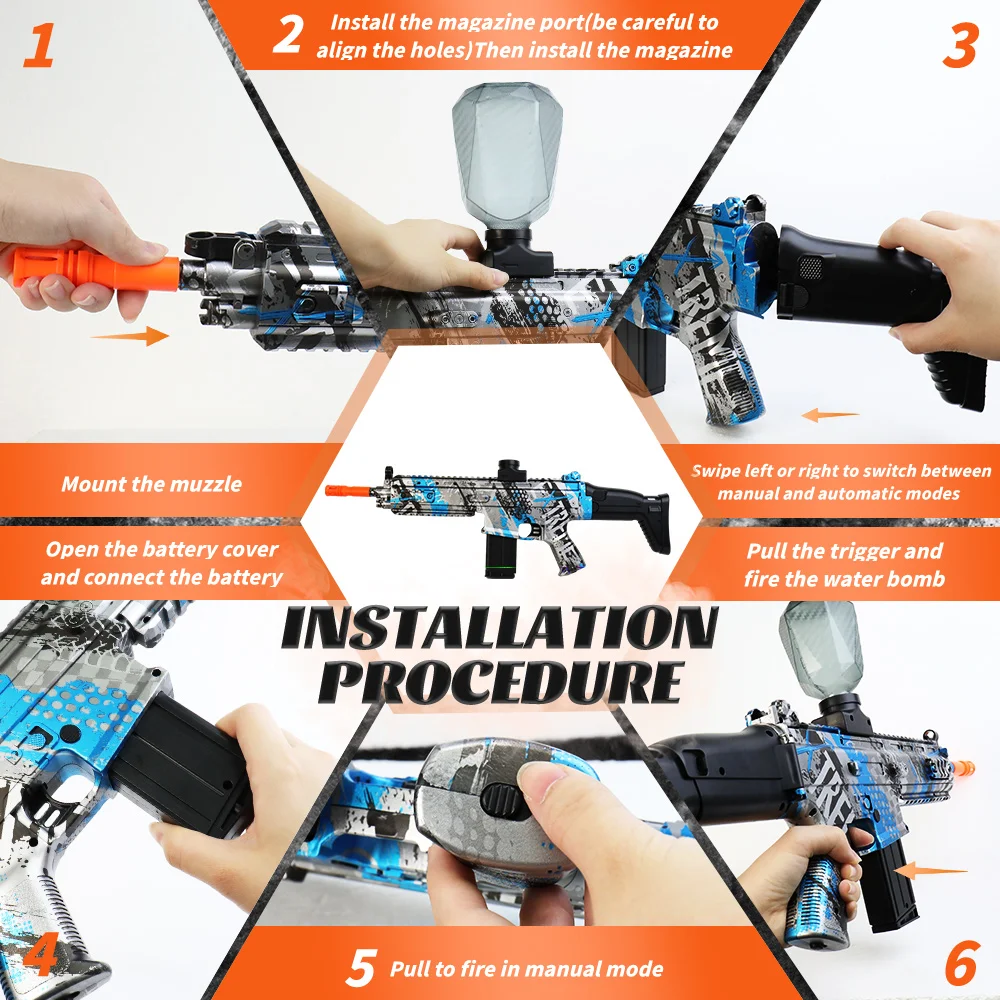 1

2 Install the magazine port(be careful to align the holes)Then install the magazine

3

Mount the muzzle

Swipe left or right to switch between manual and automatic modes

Open the battery cover and connect the battery

Pull the trigger and fire the water bomb

INSTALLATION PROCEDURE

4

5 Pull to fire in manual mode

6