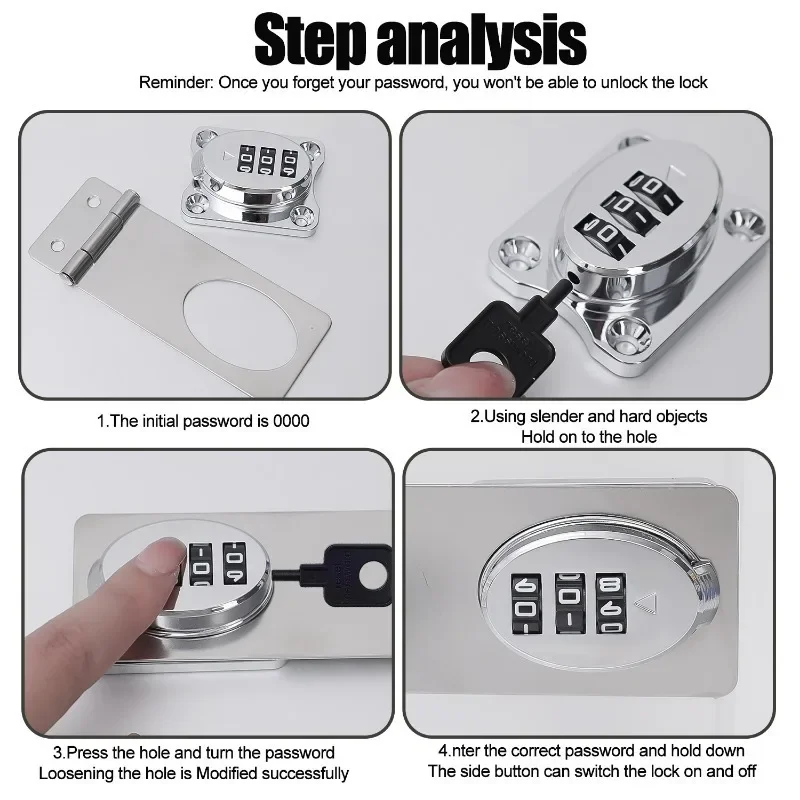 Step analysis

Reminder: Once you forget your password, you won't be able to unlock the lock

1.The initial password is 0000

2.Using slender and hard objects
Hold on to the hole

3.Press the hole and turn the password
Loosening the hole is Modified successfully

4.nter the correct password and hold down
The side button can switch the lock on and off