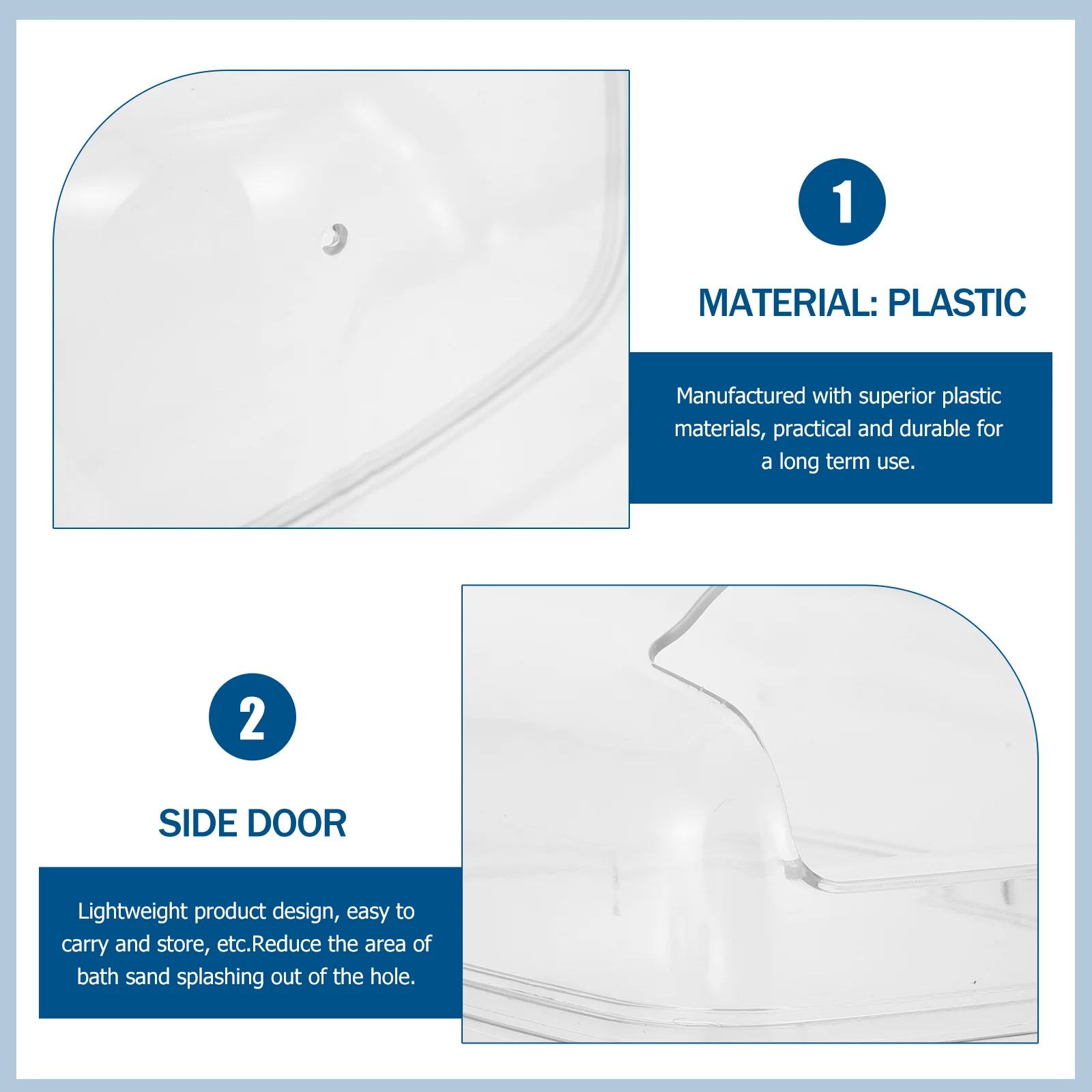 1

MATERIAL: PLASTIC

Manufactured with superior plastic materials, practical and durable for a long term use.

2

SIDE DOOR

Lightweight product design, easy to carry and store, etc.Reduce the area of bath sand splashing out of the hole.