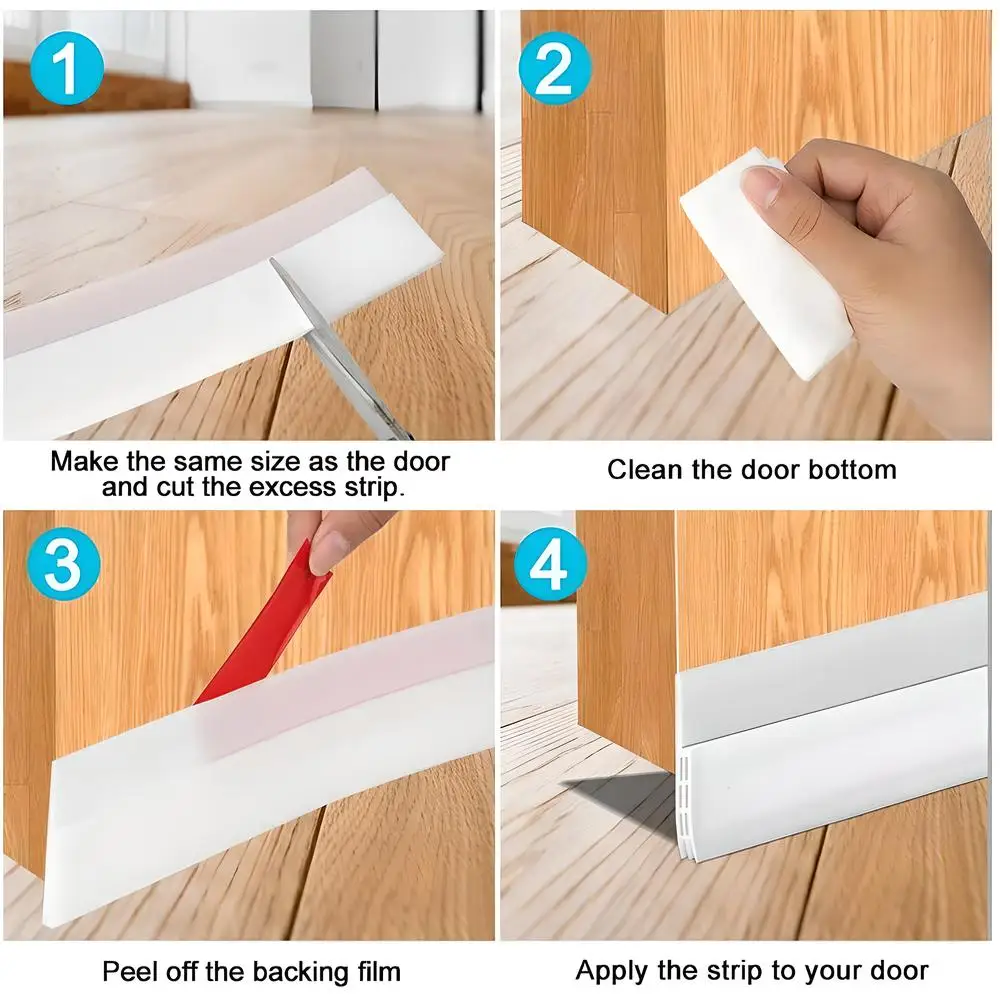 1

Make the same size as the door and cut the excess strip.

2

Clean the door bottom

3

Peel off the backing film

4

Apply the strip to your door