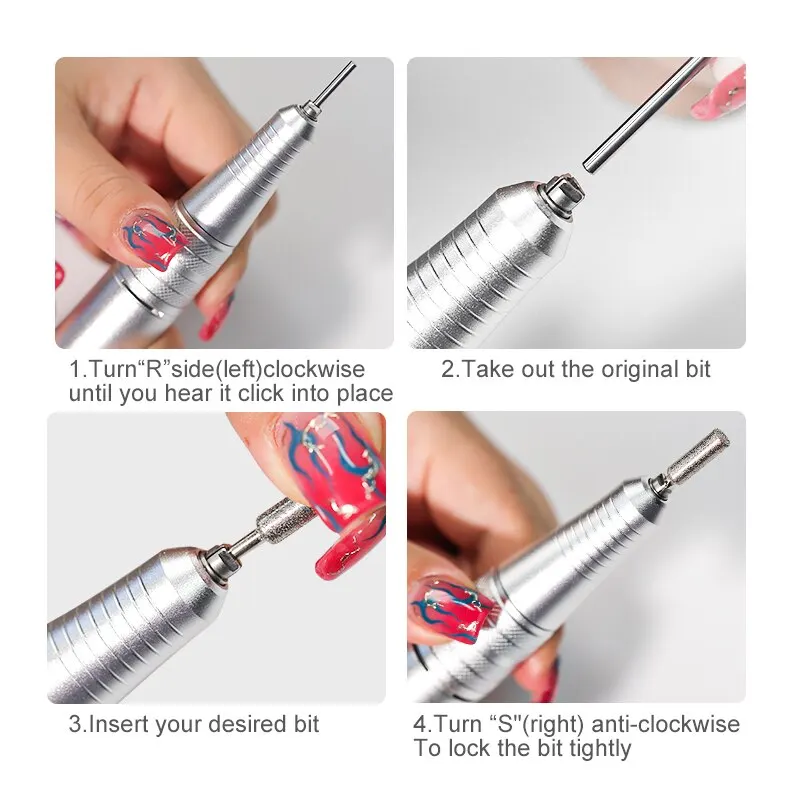 1.Turn“R”side(left)clockwise until you hear it click into place

2.Take out the original bit

3.Insert your desired bit

4.Turn “S"(right) anti-clockwise To lock the bit tightly