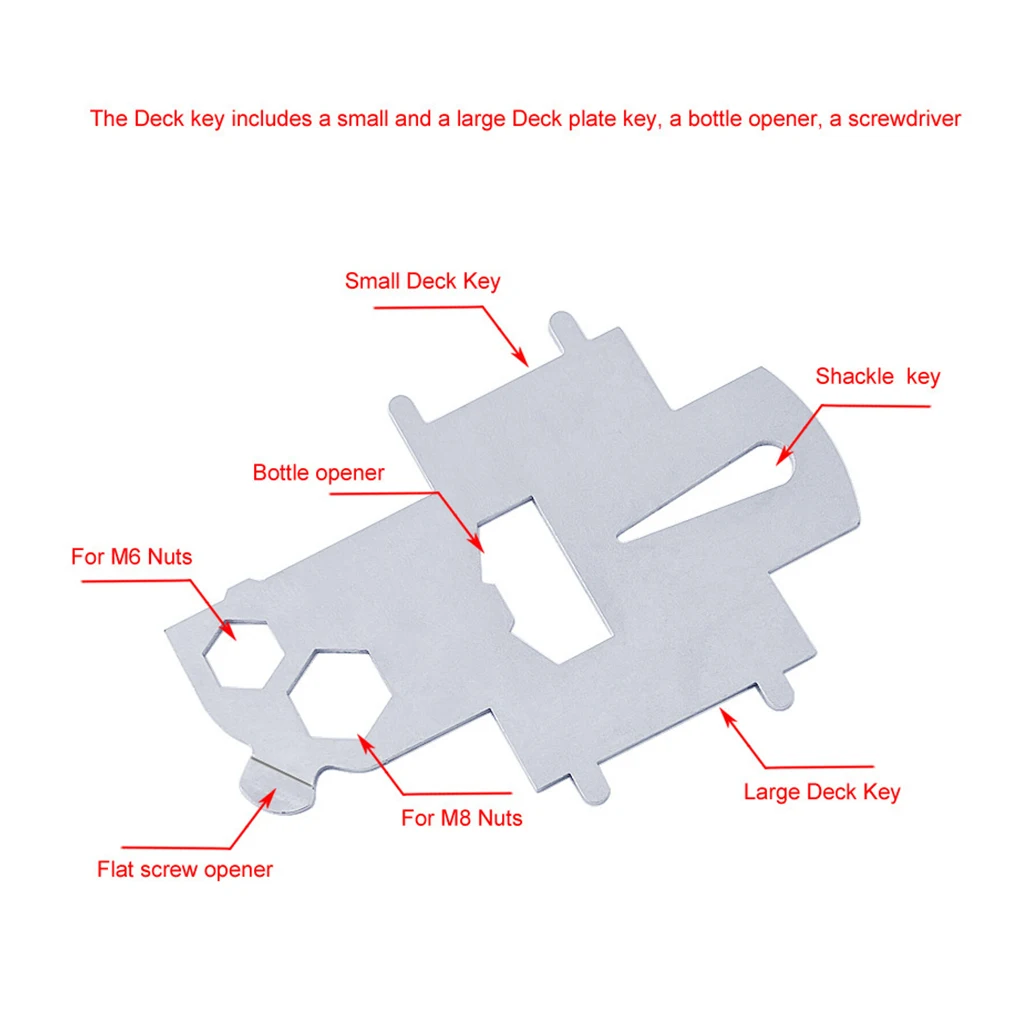 The Deck key includes a small and a large Deck plate key, a bottle opener, a screwdriver

Small Deck Key

Shackle  key

Bottle opener

For M6 Nuts

For M8 Nuts

Large Deck Key

Flat screw opener