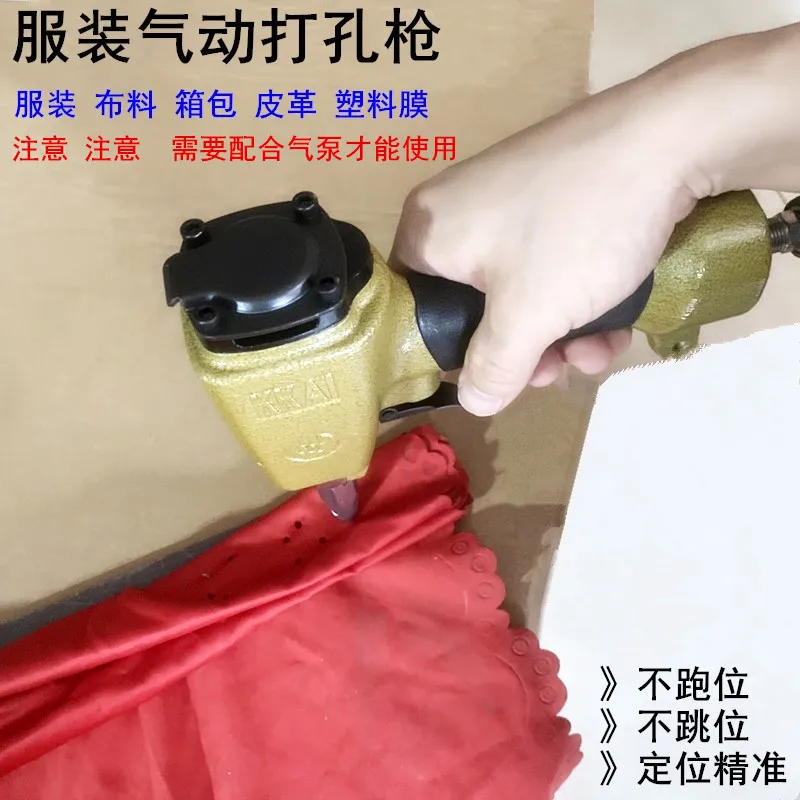 服装气动打孔枪

服装 布料 箱包 皮革 塑料膜

注意 注意 需要配合气泵才能使用

KKAI

》不跑位
》不跳位
》定位精准