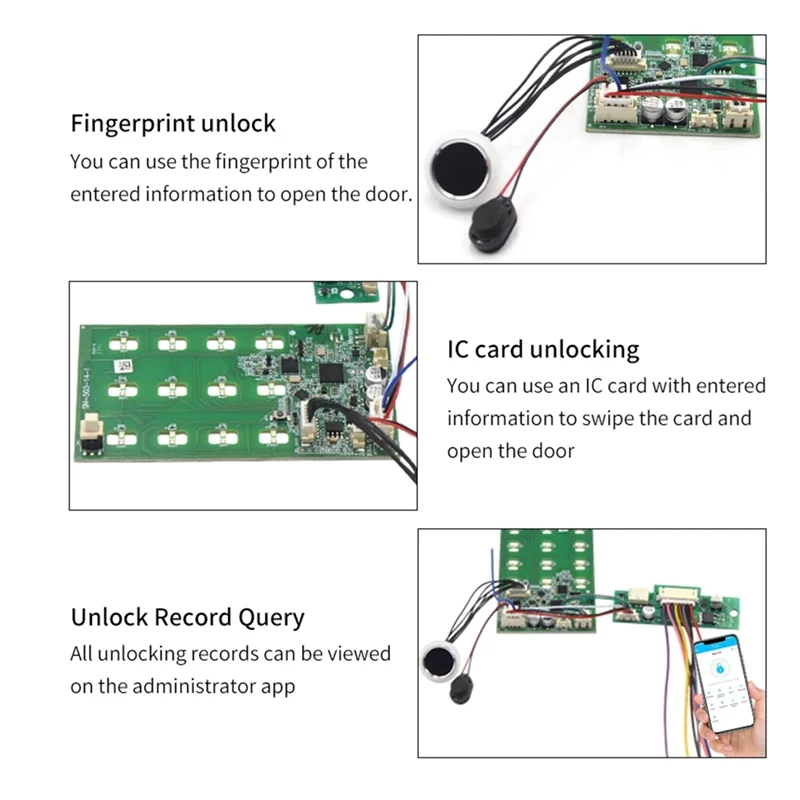 Fingerprint unlock
You can use the fingerprint of the entered information to open the door.

IC card unlocking
You can use an IC card with entered information to swipe the card and open the door

Unlock Record Query
All unlocking records can be viewed on the administrator app