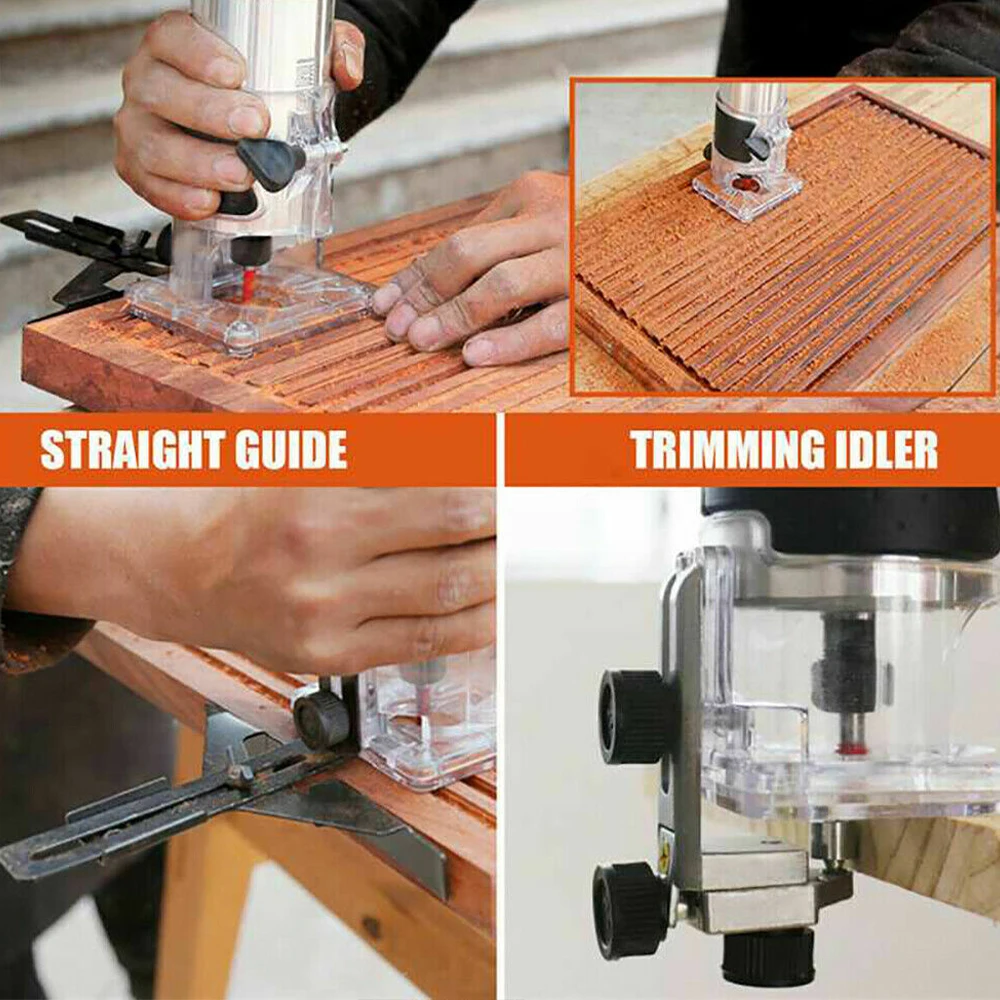 STRAIGHT GUIDE

TRIMMING IDLER