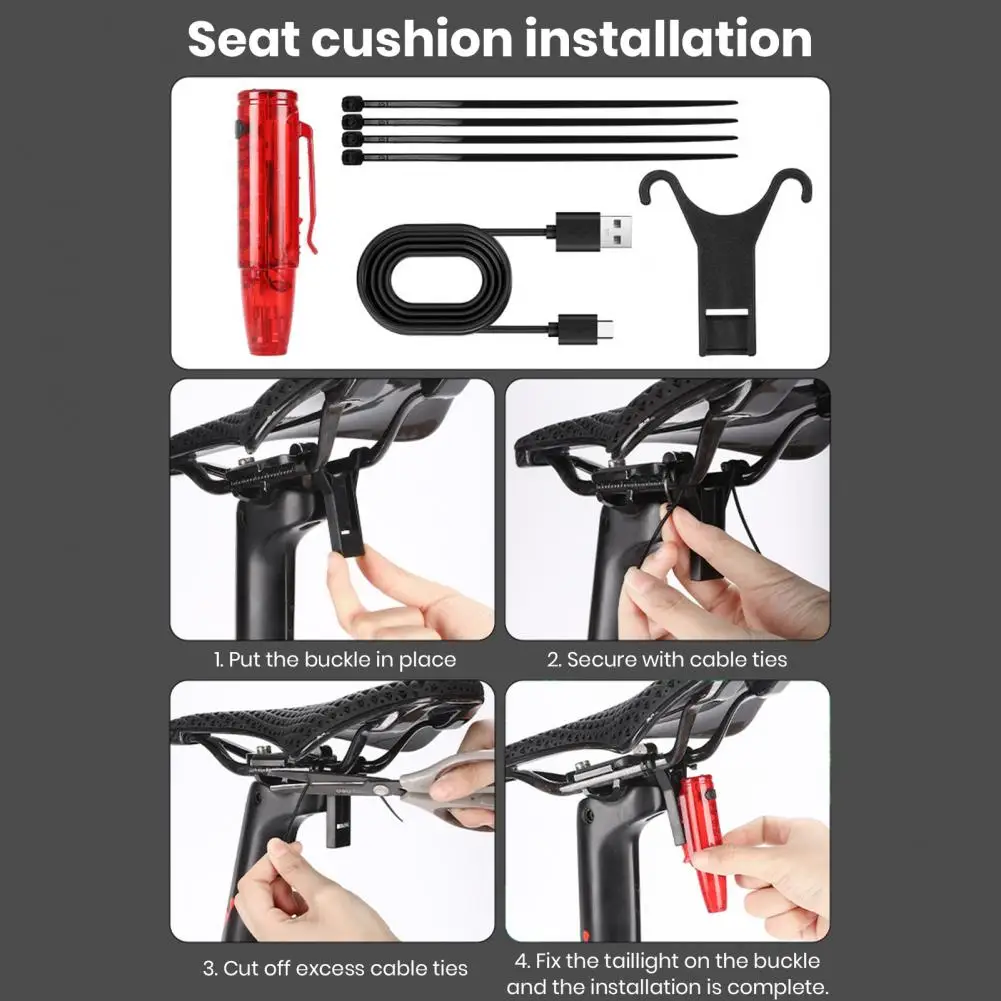 Seat cushion installation

1. Put the buckle in place

2. Secure with cable ties

3. Cut off excess cable ties

4. Fix the taillight on the buckle and the installation is complete.