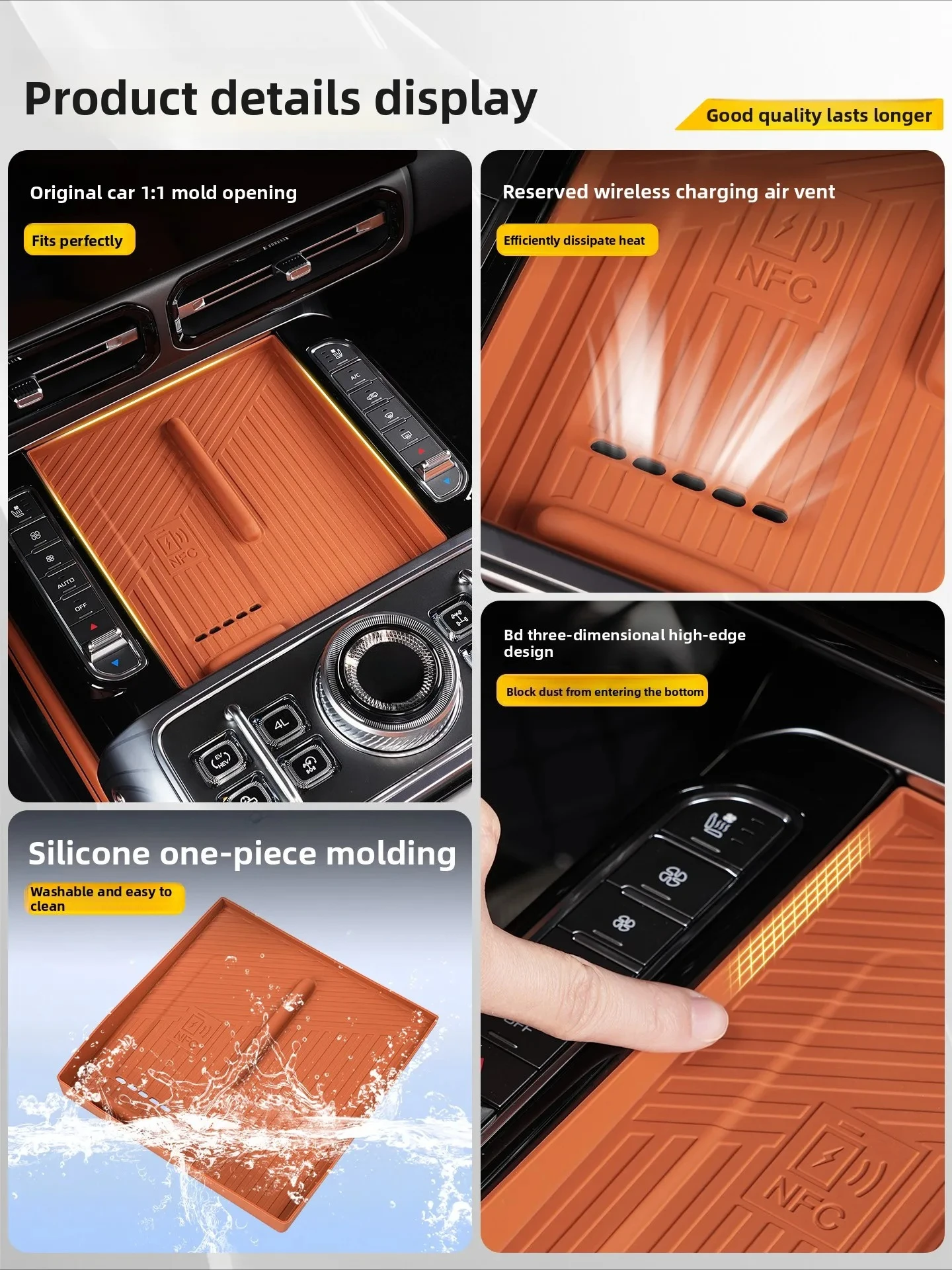 Product details display

Good quality lasts longer

Original car 1:1 mold opening

Fits perfectly

A/C

AUTO

OFF

NFC

4L

EV HEV

Reserved wireless charging air vent

Efficiently dissipate heat

NFC

Bd three-dimensional high-edge design

Block dust from entering the bottom

NFC

Silicone one-piece molding

Washable and easy to clean

NFC