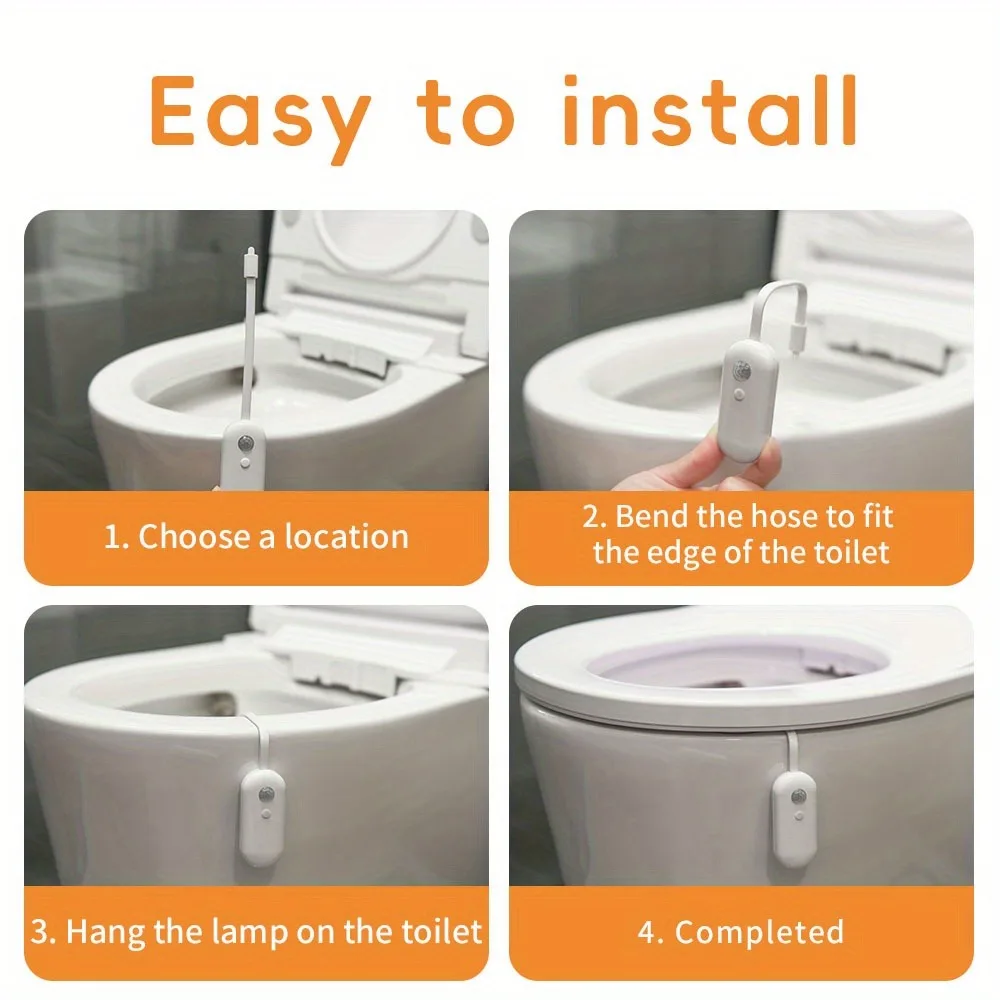 Easy to install

1. Choose a location

2. Bend the hose to fit the edge of the toilet

3. Hang the lamp on the toilet

4. Completed