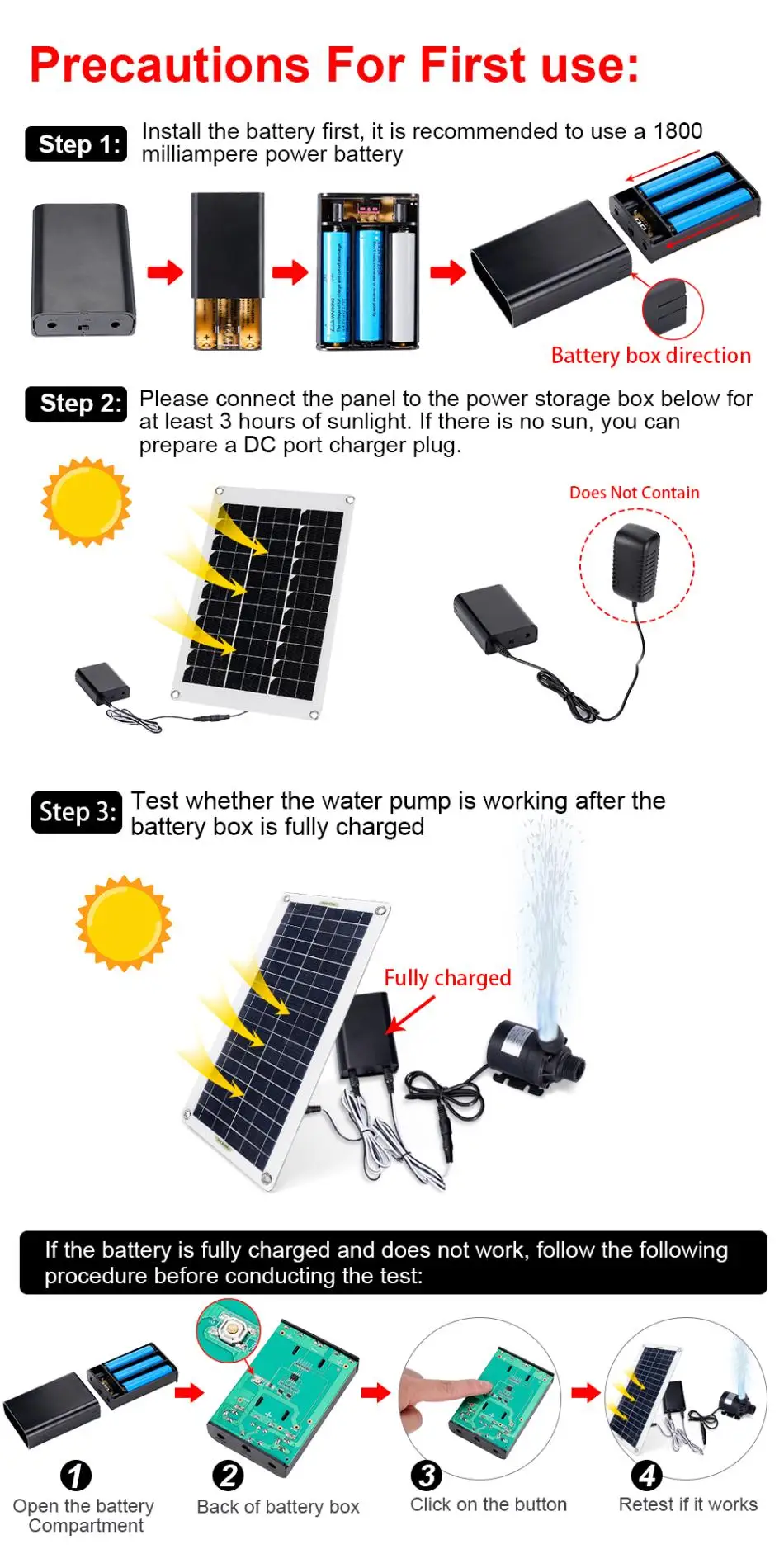 Precautions For First use:

Step 1: Install the battery first, it is recommended to use a 1800 milliampere power battery

Battery box direction

Step 2: Please connect the panel to the power storage box below for at least 3 hours of sunlight. If there is no sun, you can prepare a DC port charger plug.

Does Not Contain

Step 3: Test whether the water pump is working after the battery box is fully charged

Fully charged

If the battery is fully charged and does not work, follow the following procedure before conducting the test:

1 Open the battery Compartment

2 Back of battery box

3 Click on the button

4 Retest if it works