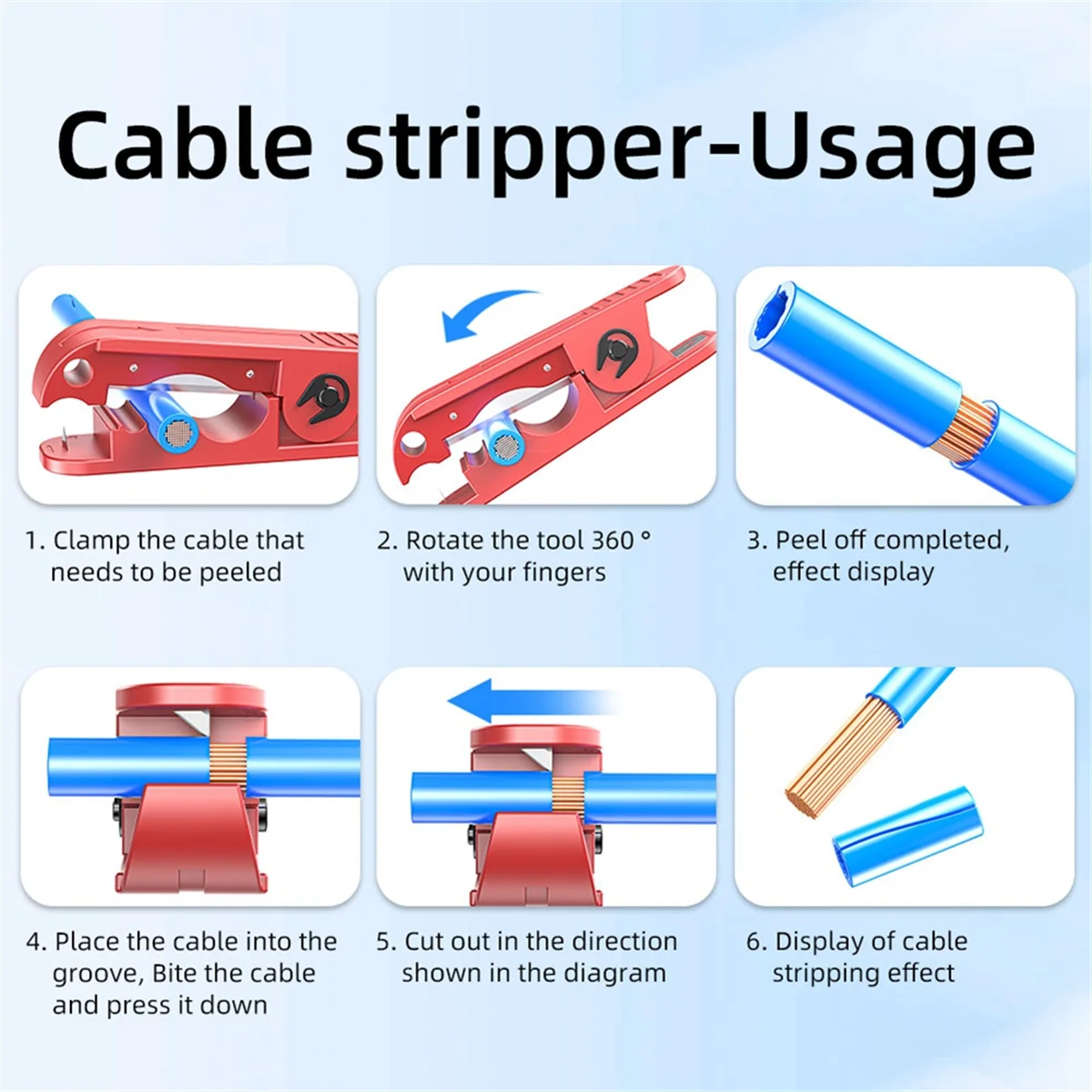 Cable stripper-Usage

1. Clamp the cable that needs to be peeled

2. Rotate the tool 360 ° with your fingers

3. Peel off completed, effect display

4. Place the cable into the groove, Bite the cable and press it down

5. Cut out in the direction shown in the diagram

6. Display of cable stripping effect