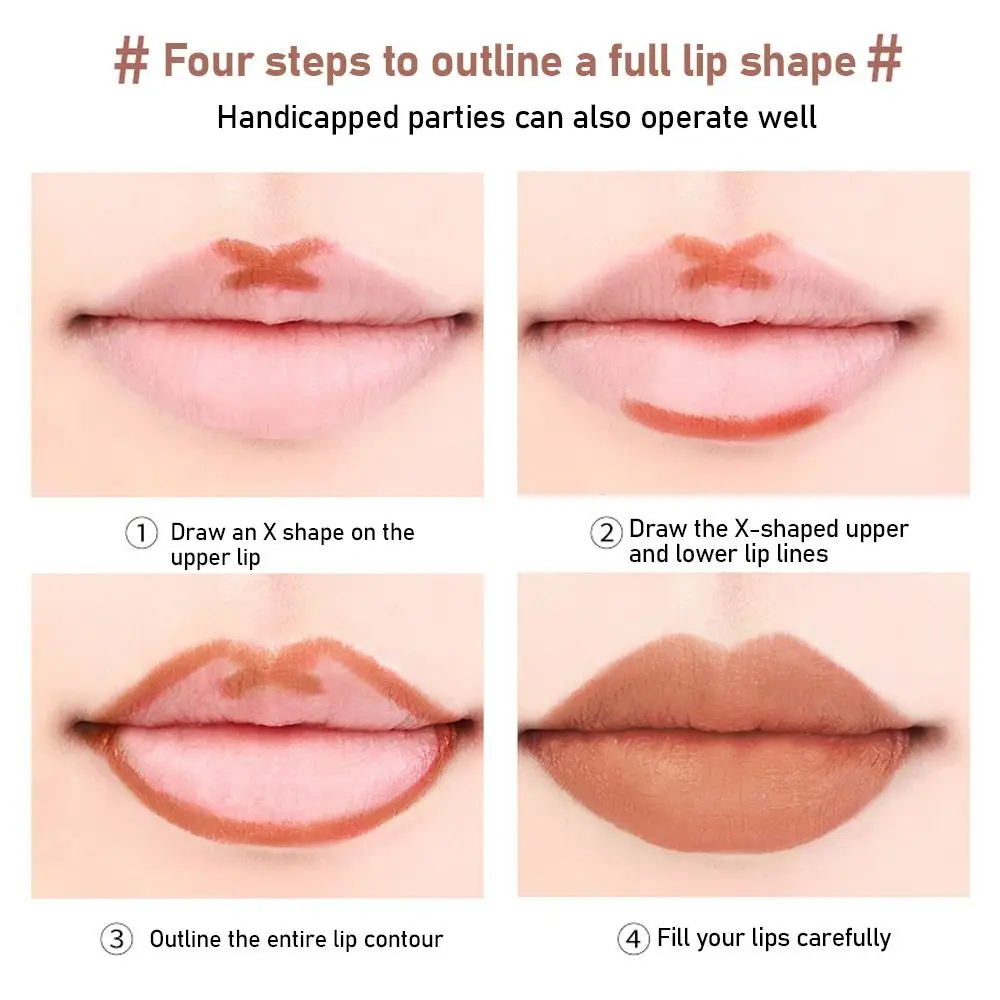 # Four steps to outline a full lip shape #

Handicapped parties can also operate well

① Draw an X shape on the upper lip

② Draw the X-shaped upper and lower lip lines

③ Outline the entire lip contour

④ Fill your lips carefully