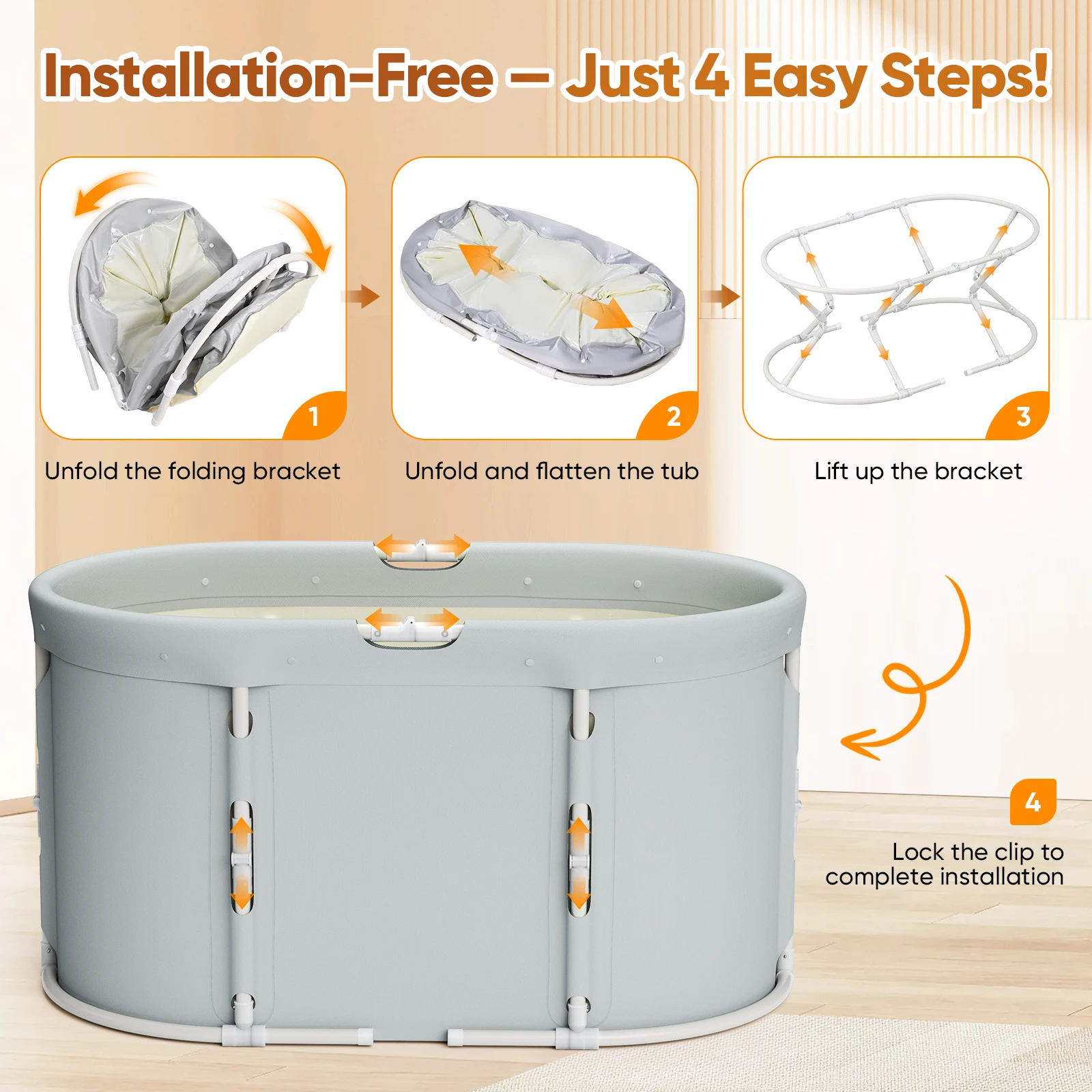 Installation-Free — Just 4 Easy Steps!

1

Unfold the folding bracket

2

Unfold and flatten the tub

3

Lift up the bracket

4

Lock the clip to complete installation