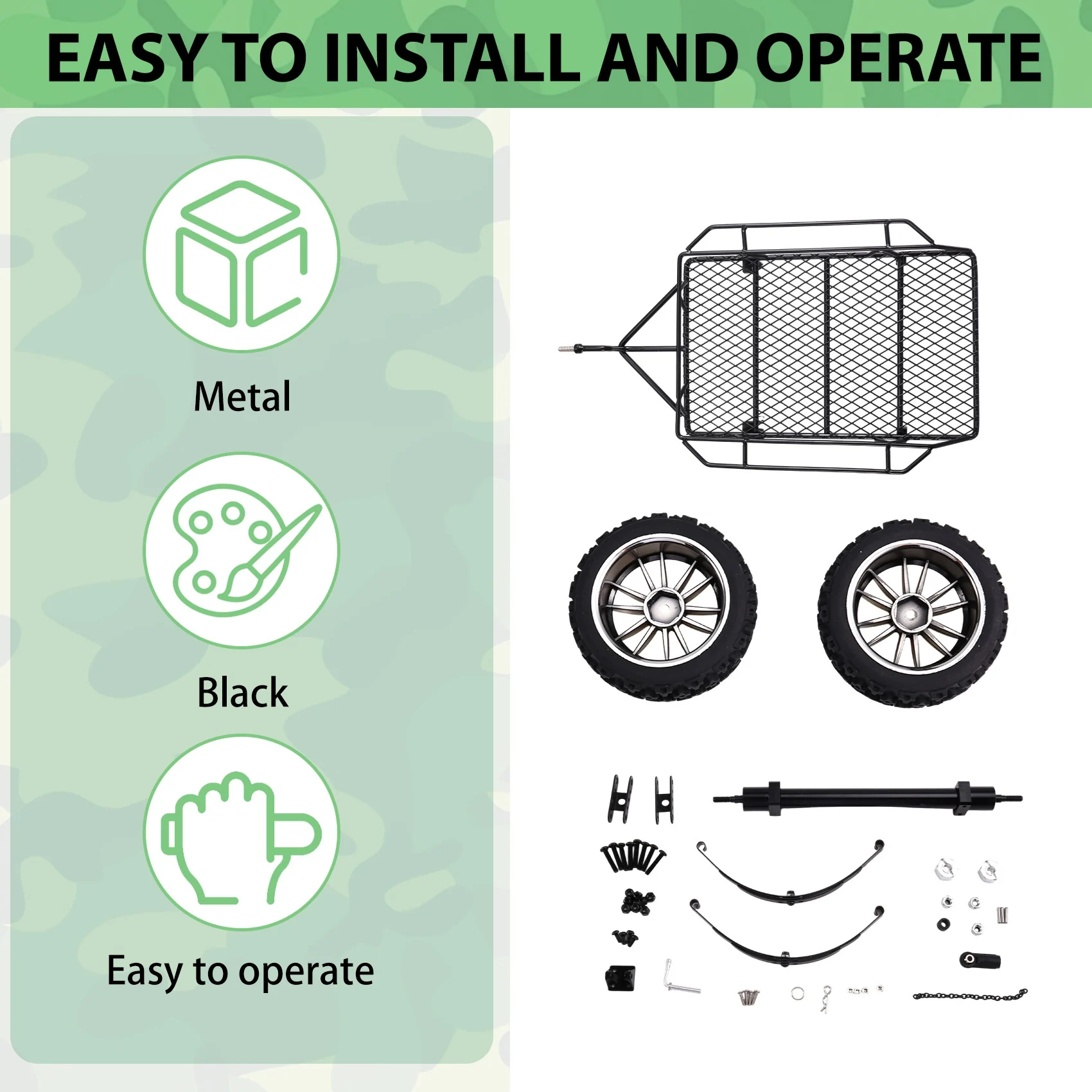 EASY TO INSTALL AND OPERATE

Metal

Black

Easy to operate