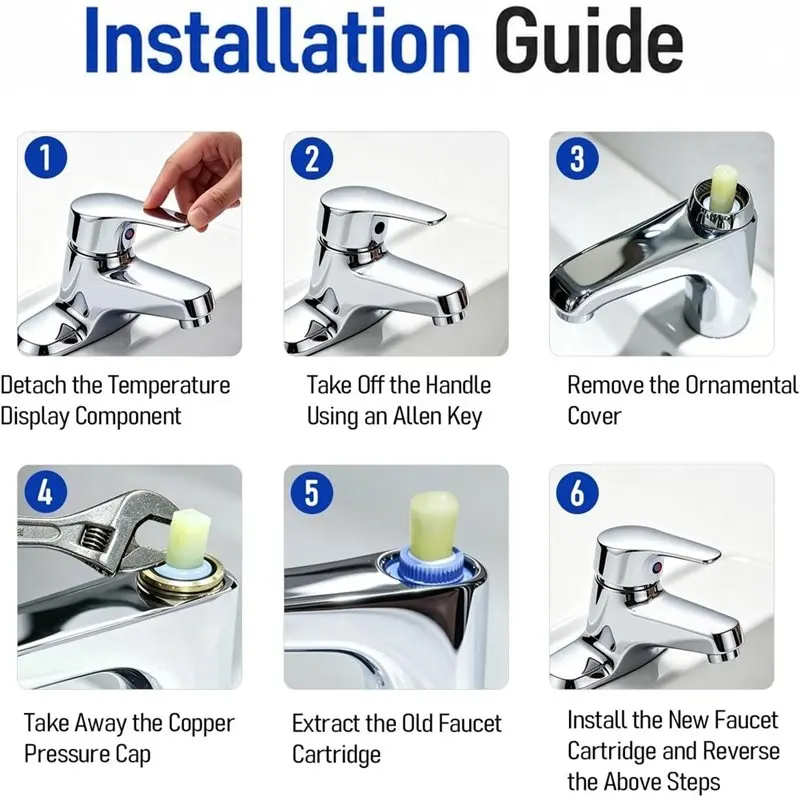 Installation Guide

1

Detach the Temperature Display Component

2

Take Off the Handle Using an Allen Key

3

Remove the Ornamental Cover

4

Take Away the Copper Pressure Cap

5

Extract the Old Faucet Cartridge

6

Install the New Faucet Cartridge and Reverse the Above Steps