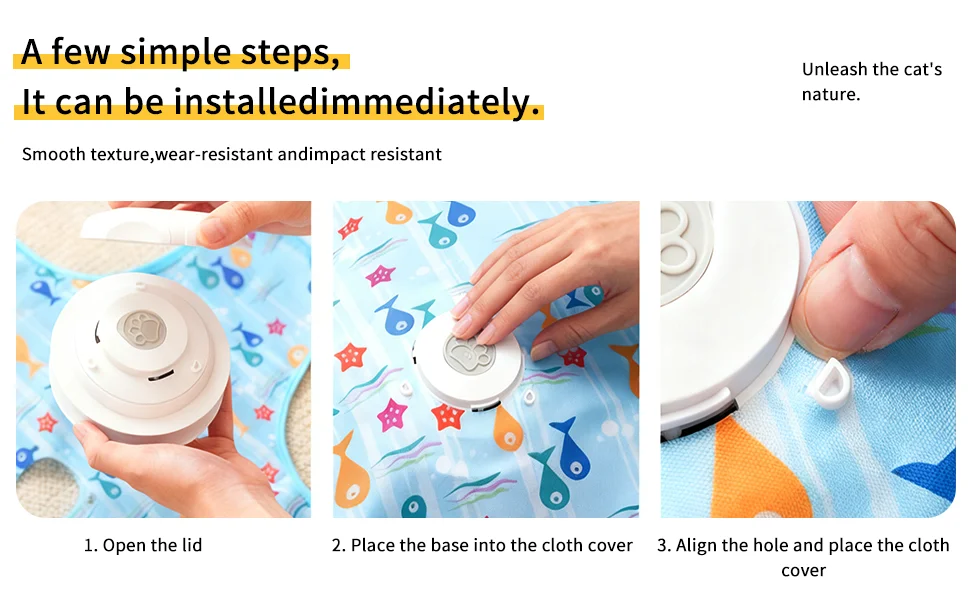 A few simple steps,
It can be installedimmediately.

Unleash the cat's nature.

Smooth texture,wear-resistant andimpact resistant

1. Open the lid

2. Place the base into the cloth cover

3. Align the hole and place the cloth cover