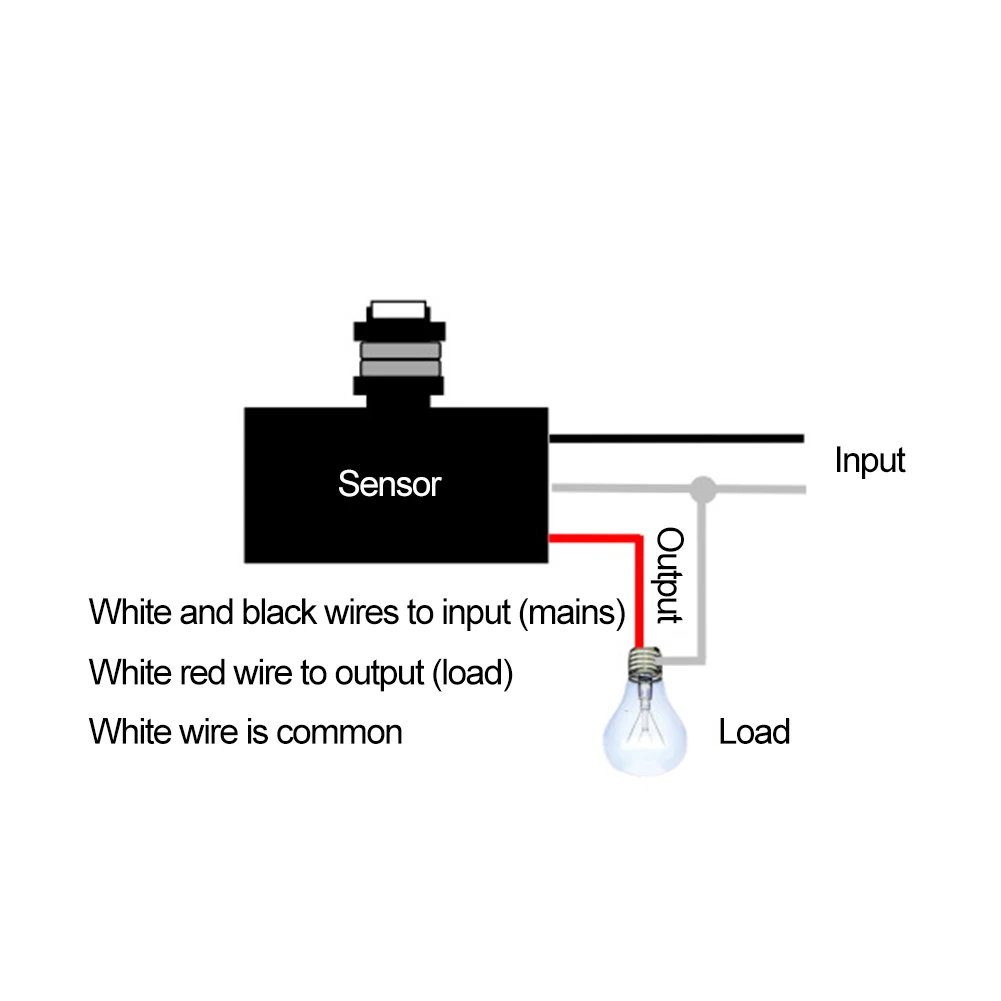 Sensor

Input

Output

White and black wires to input (mains)

White red wire to output (load)

White wire is common

Load