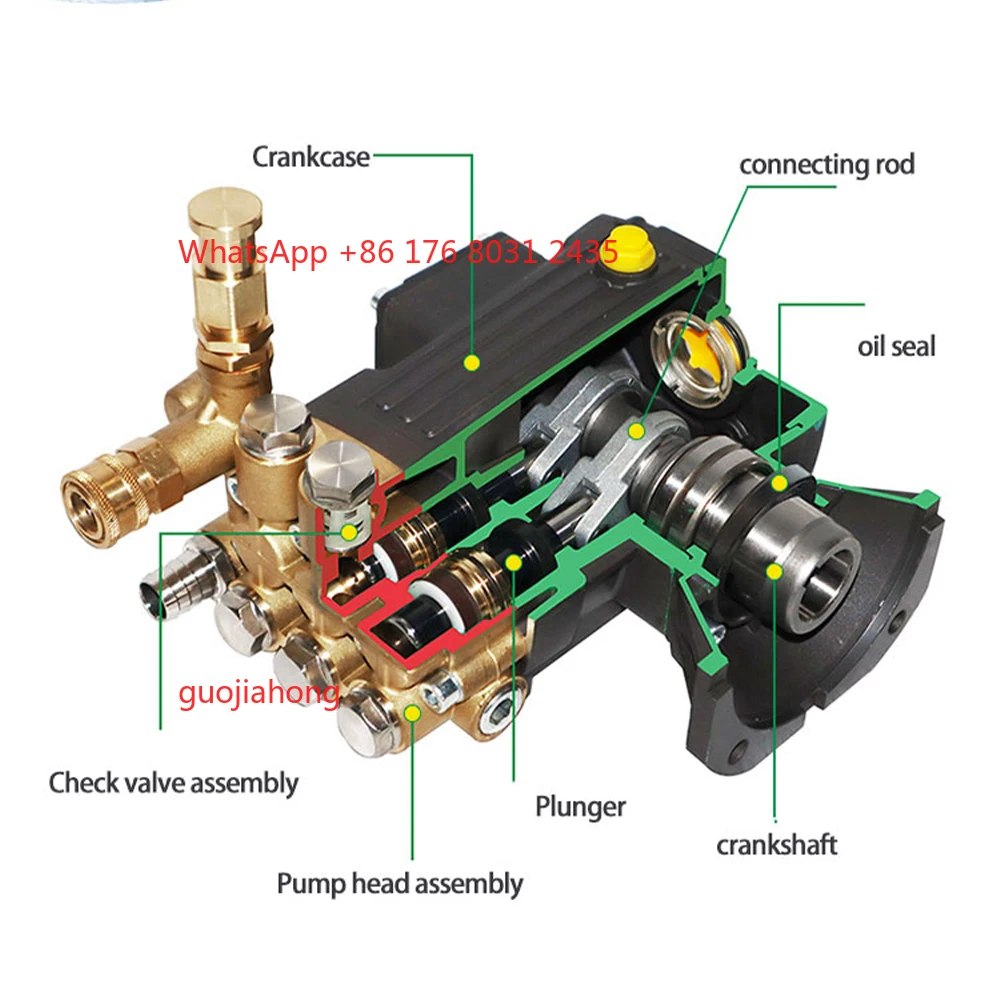 Crankcase

connecting rod

WhatsApp +86 176 8031 2435

oil seal

guojiahong

Check valve assembly

Plunger

crankshaft

Pump head assembly