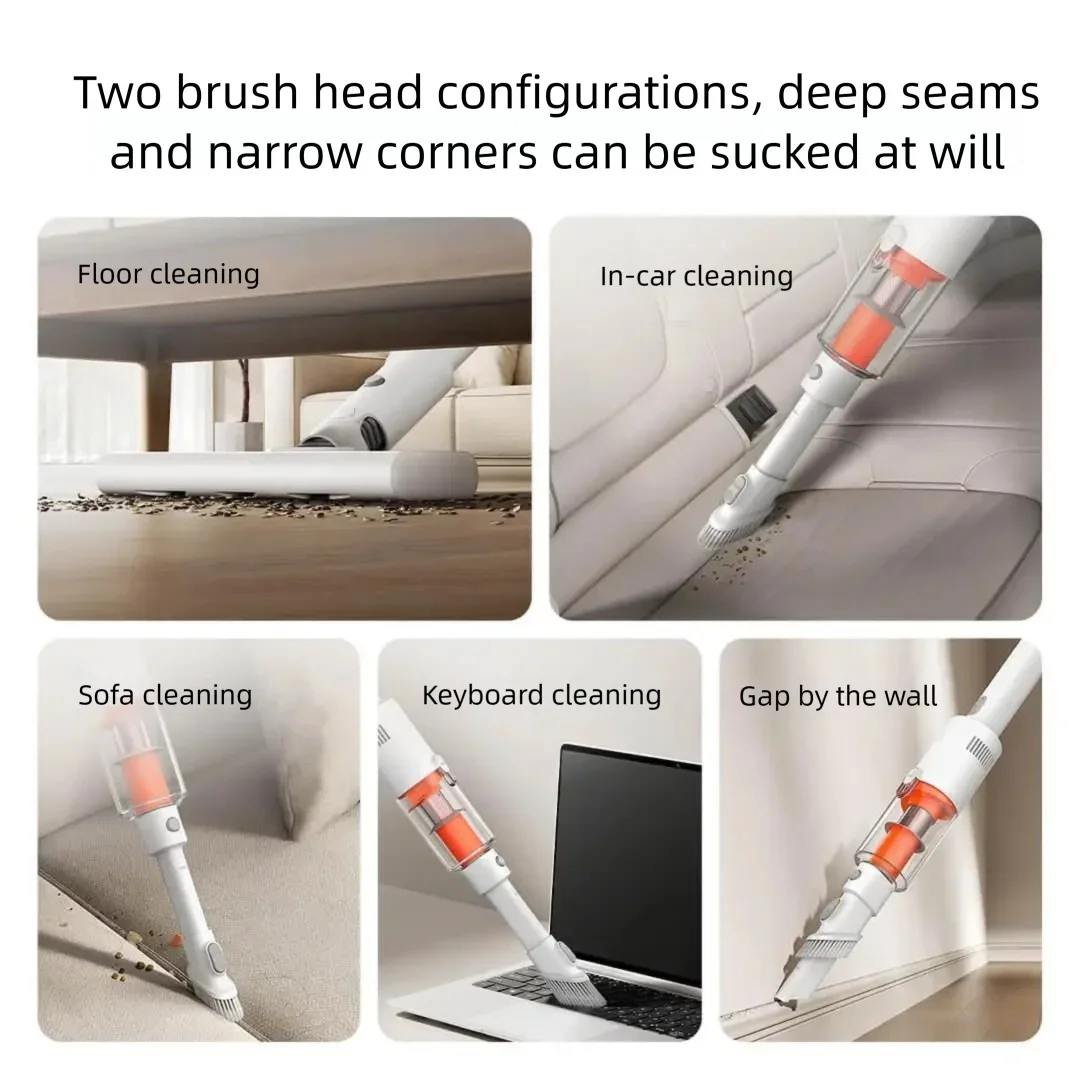 Two brush head configurations, deep seams and narrow corners can be sucked at will

Floor cleaning

In-car cleaning

Sofa cleaning

Keyboard cleaning

Gap by the wall