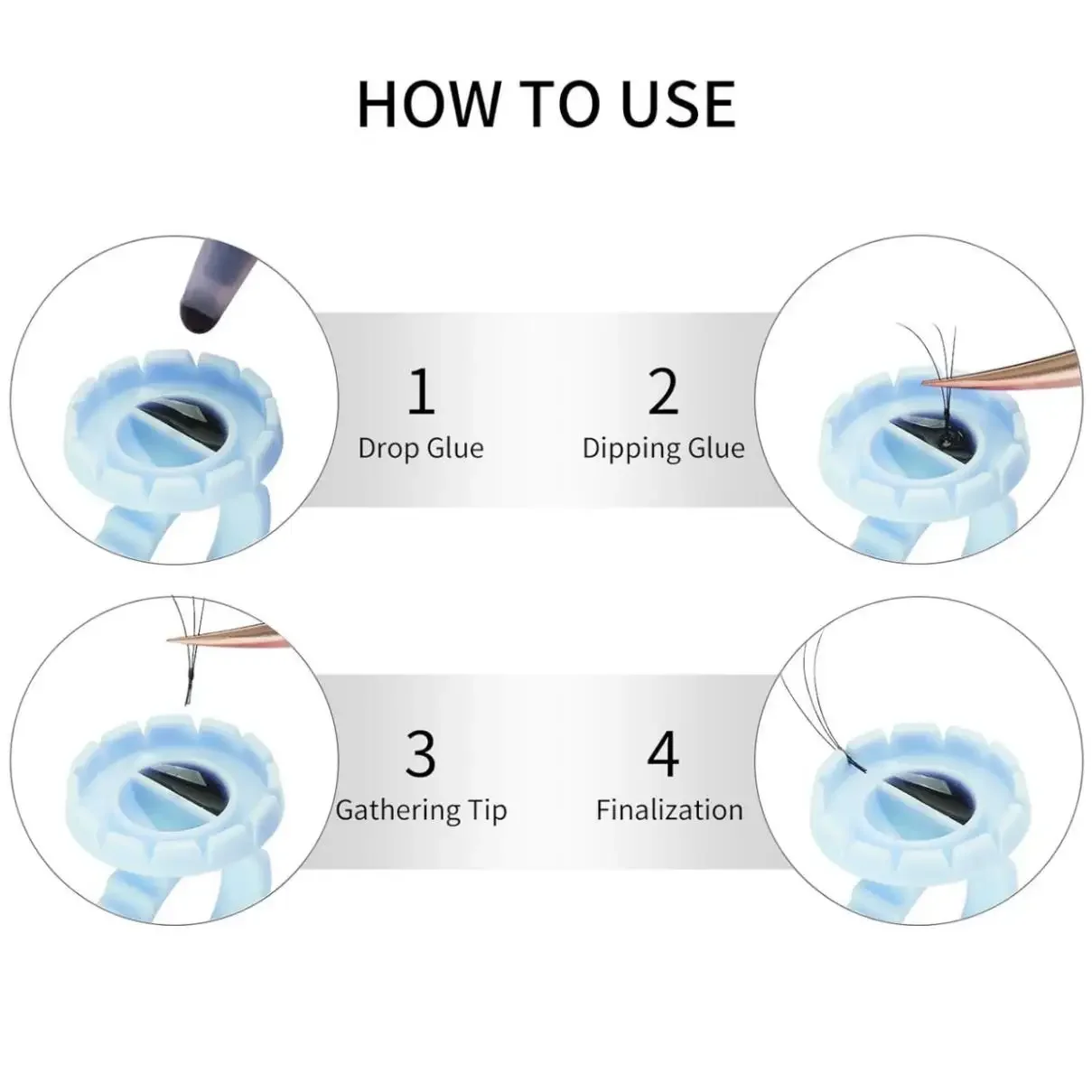 HOW TO USE

1
Drop Glue

2
Dipping Glue

3
Gathering Tip

4
Finalization