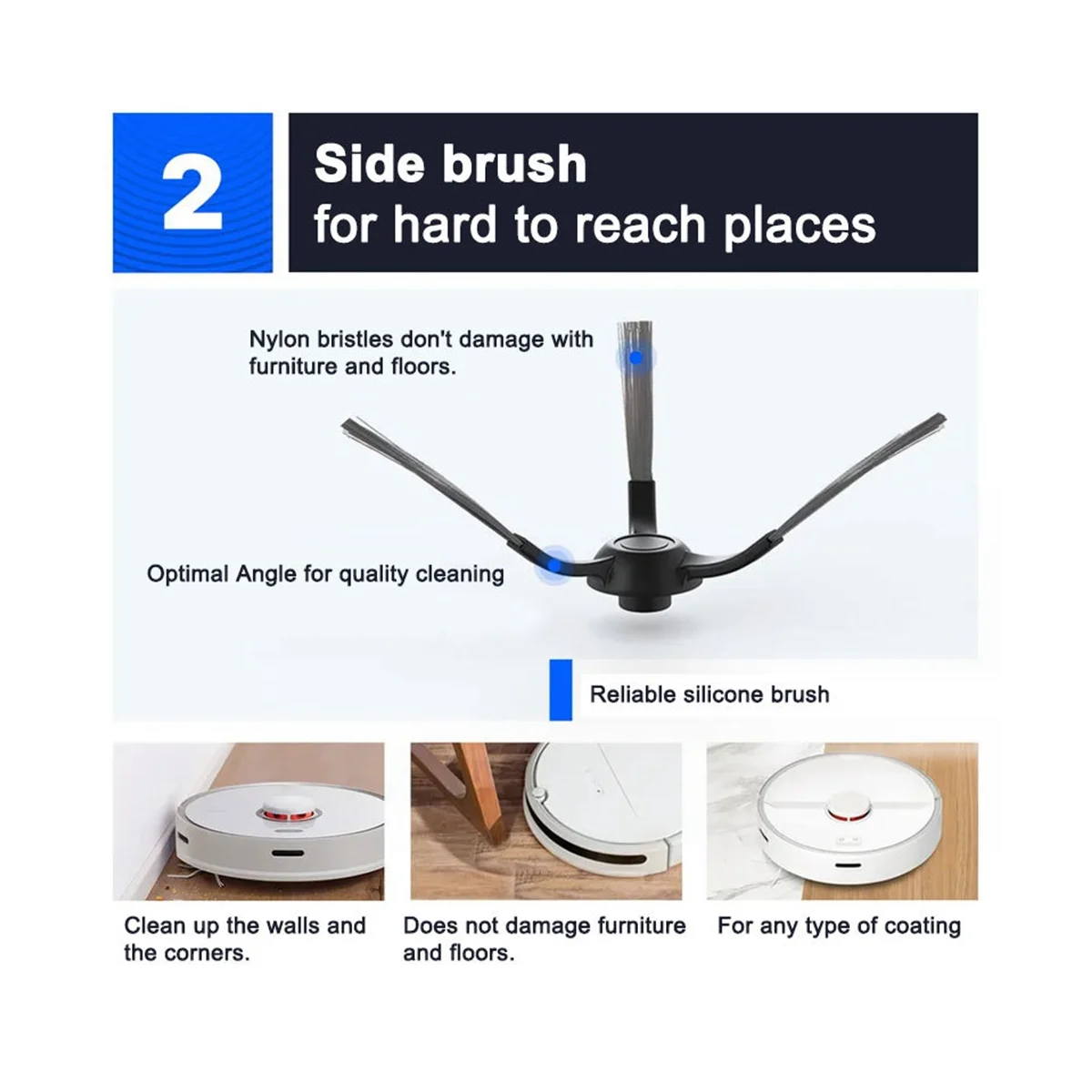 2

Side brush
for hard to reach places

Nylon bristles don't damage with furniture and floors.

Optimal Angle for quality cleaning

Reliable silicone brush

Clean up the walls and the corners.

Does not damage furniture and floors.

For any type of coating