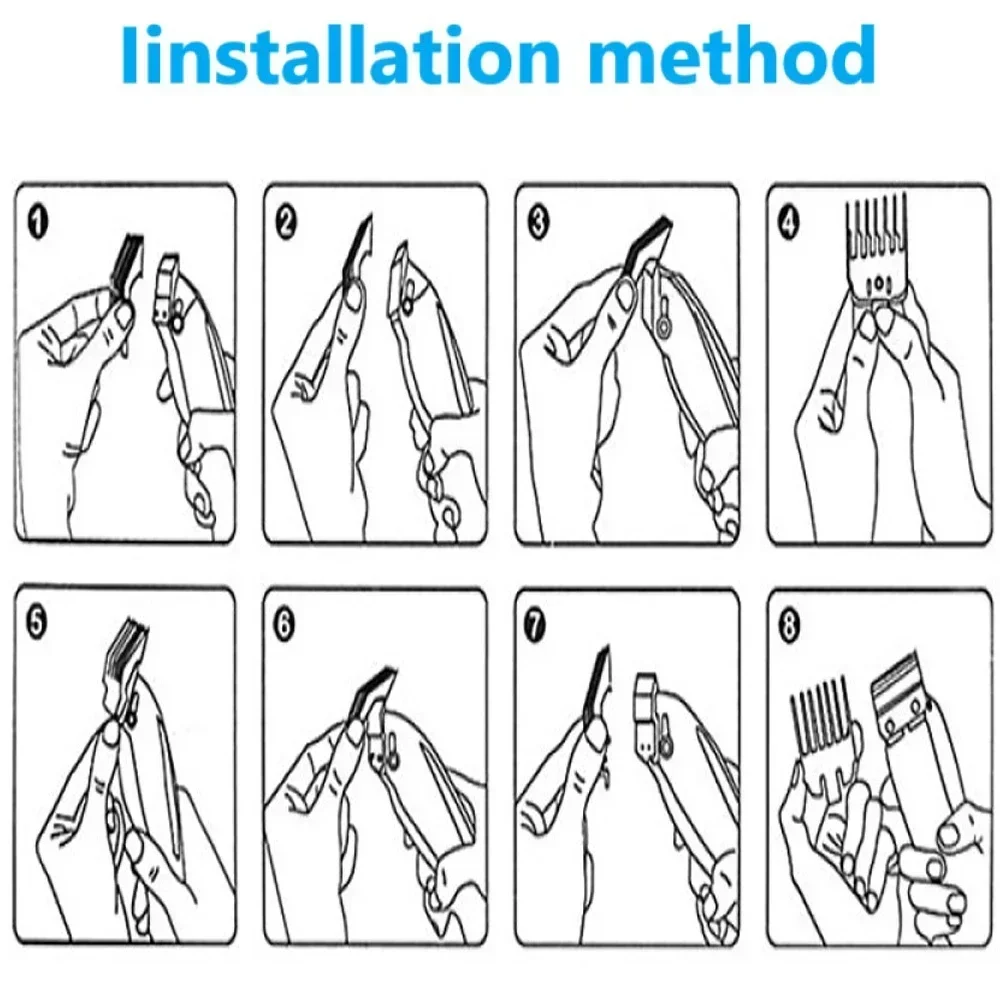 Iinstallation method

1

2

3

4

5

6

7

8