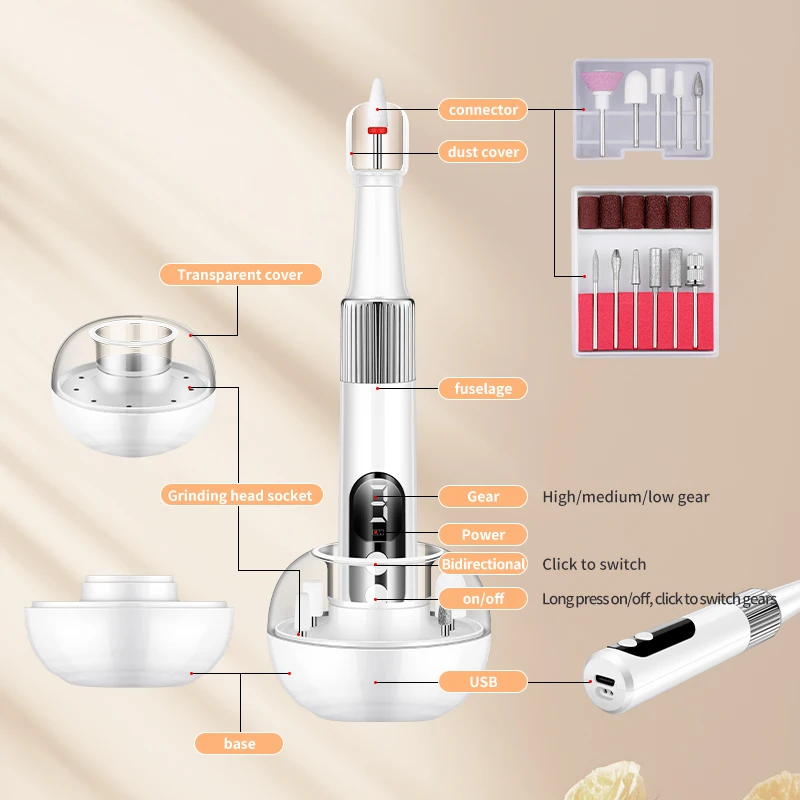 connector

dust cover

Transparent cover

fuselage

Grinding head socket

Gear High/medium/low gear

Power

Bidirectional Click to switch

on/off Long press on/off, click to switch gears

USB

base