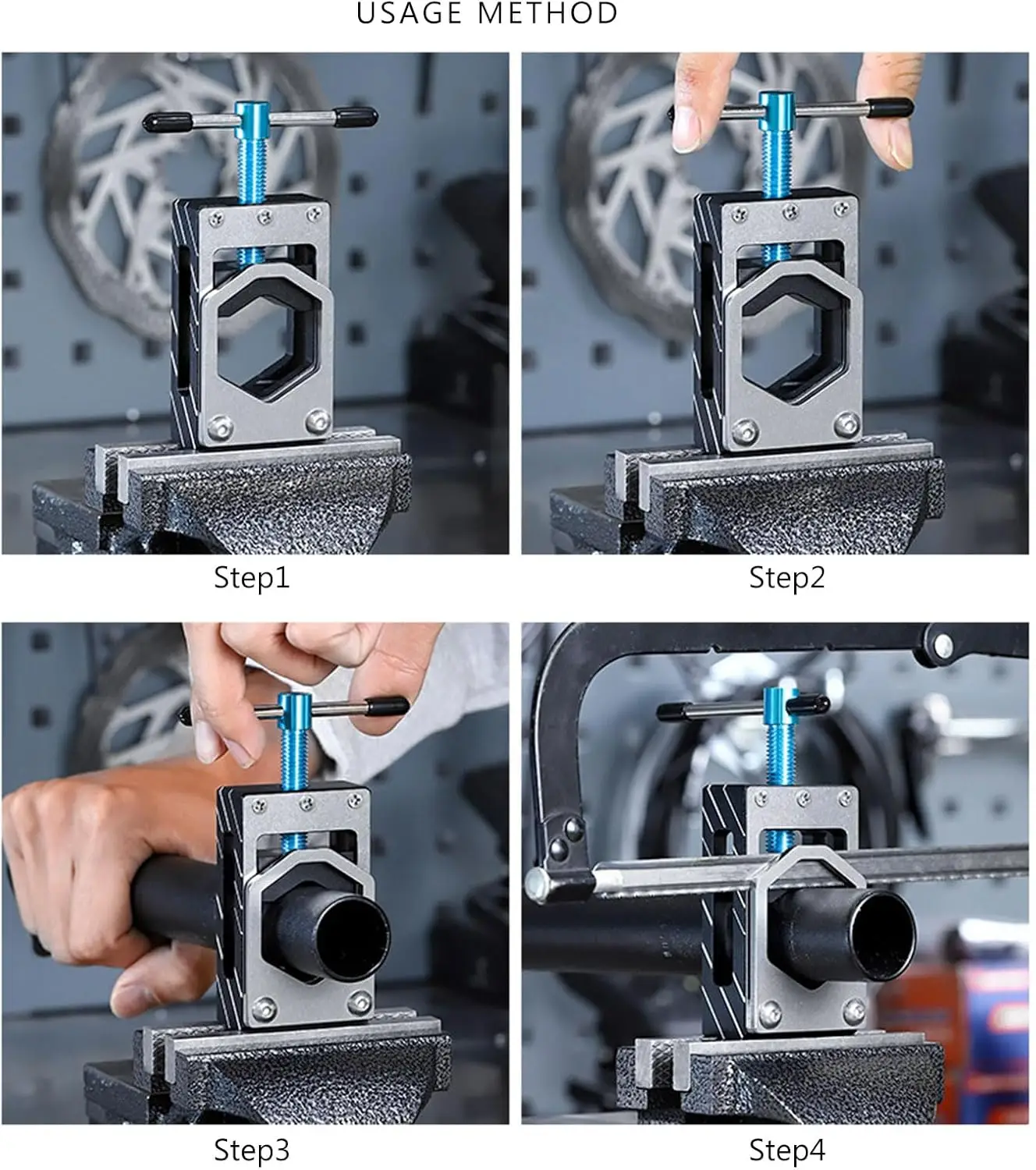 USAGE METHOD

Step1

Step2

Step3

Step4