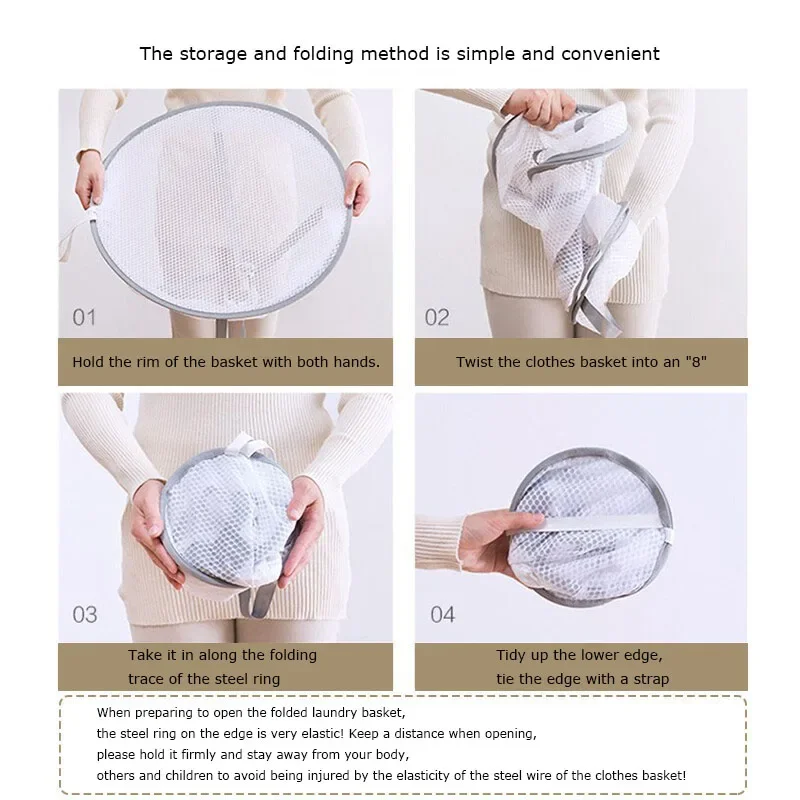 The storage and folding method is simple and convenient

01

Hold the rim of the basket with both hands.

02

Twist the clothes basket into an "8"

03

Take it in along the folding trace of the steel ring

04

Tidy up the lower edge, tie the edge with a strap

When preparing to open the folded laundry basket,
the steel ring on the edge is very elastic! Keep a distance when opening,
please hold it firmly and stay away from your body,
others and children to avoid being injured by the elasticity of the steel wire of the clothes basket!